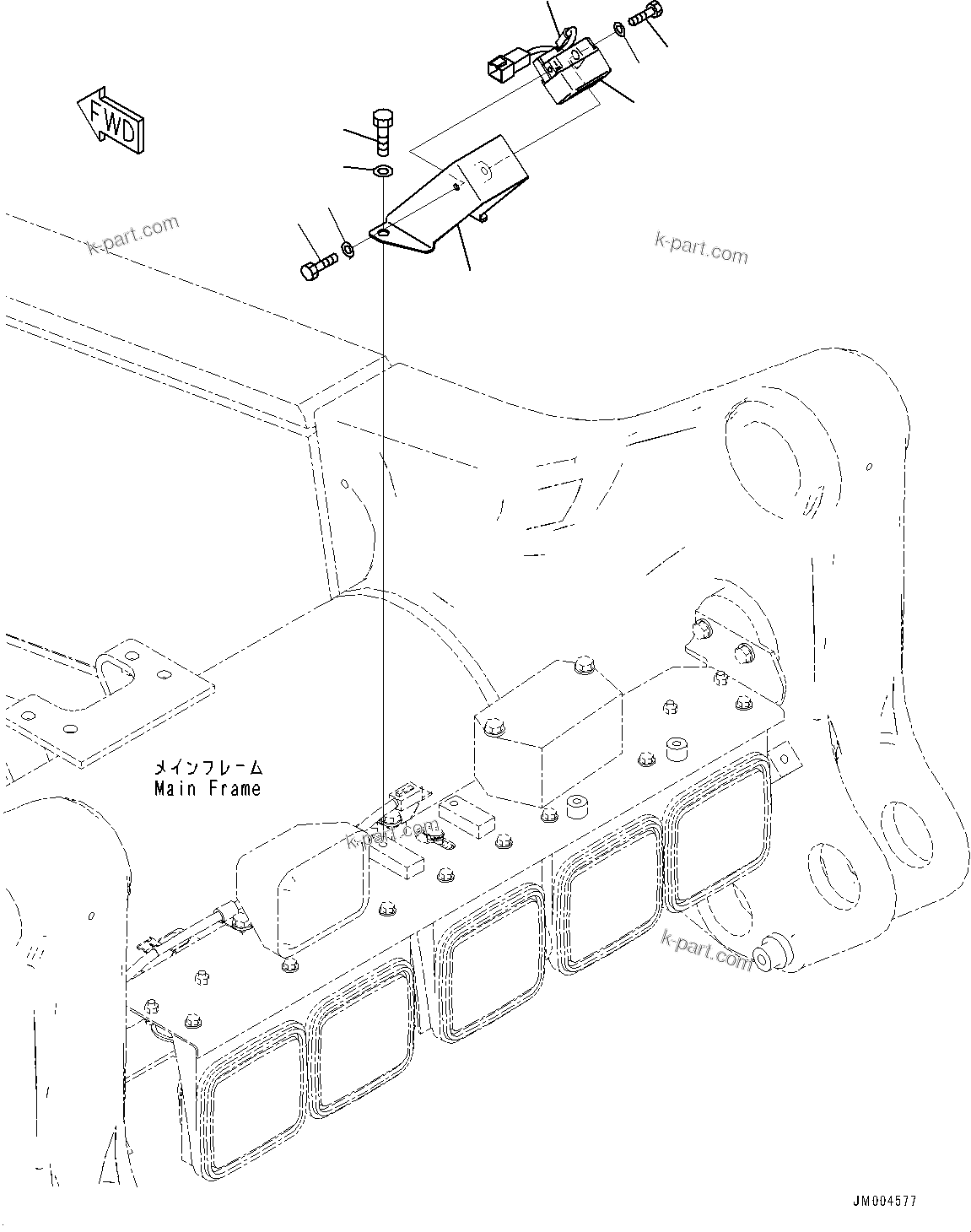 FWD

k-part.com

k-part.com

メインフレーム
Main Frame

k-part.com

k-part.com

JM004577