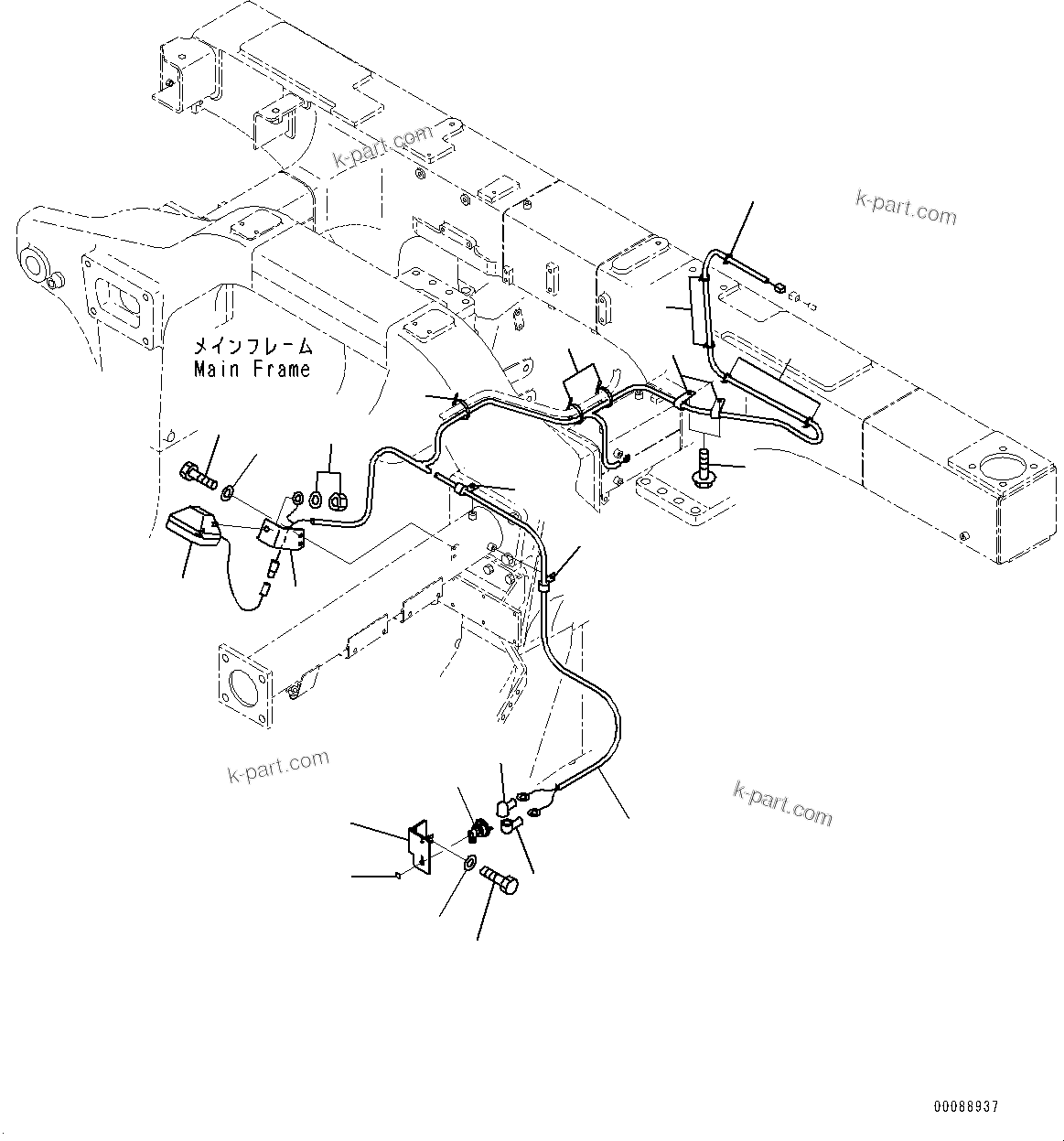 k-part.com

k-part.com

メインフレーム
Main Frame

k-part.com

k-part.com

00088937