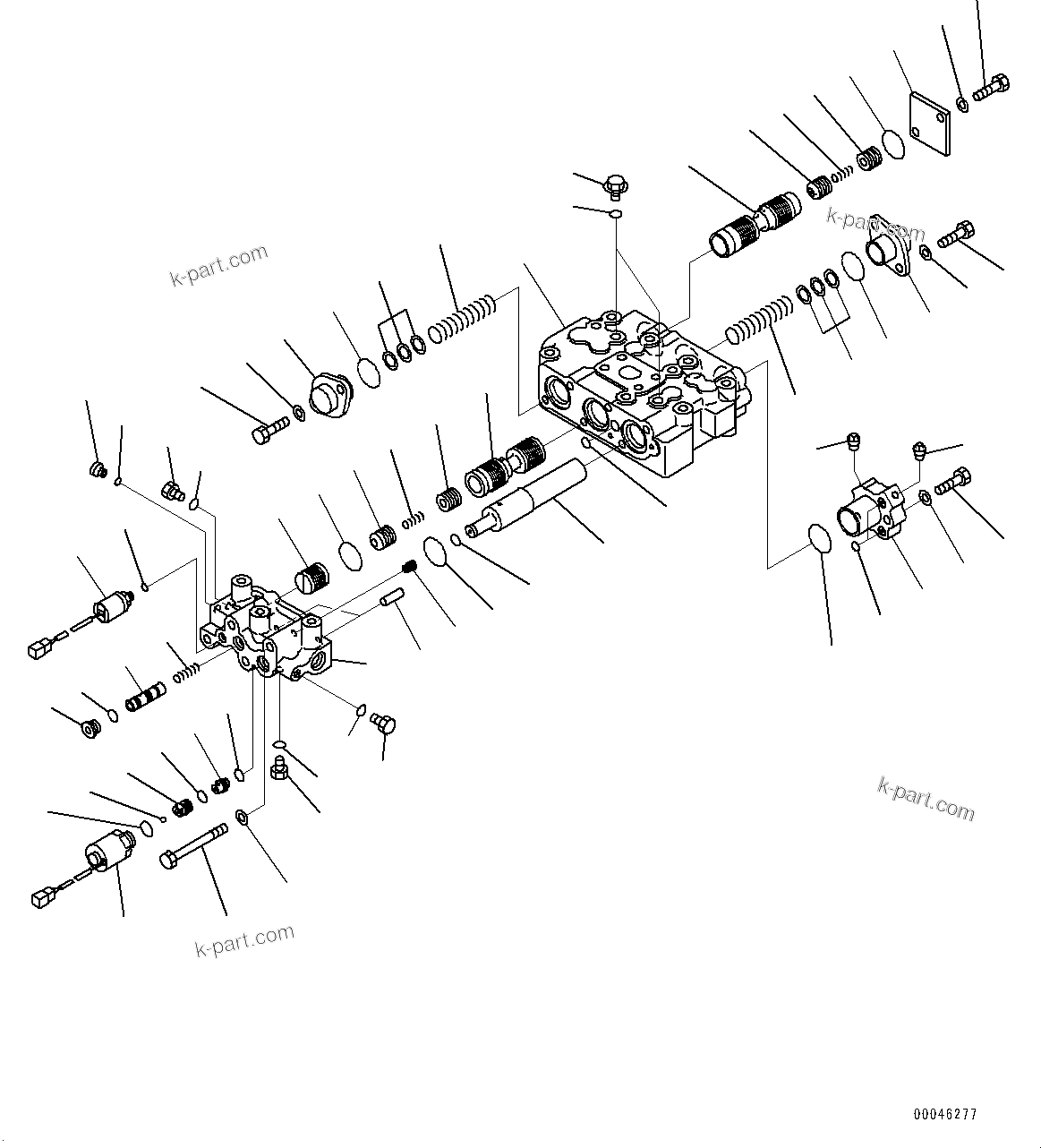 k-part.com

k-part.com

k-part.com

k-part.com

00046277