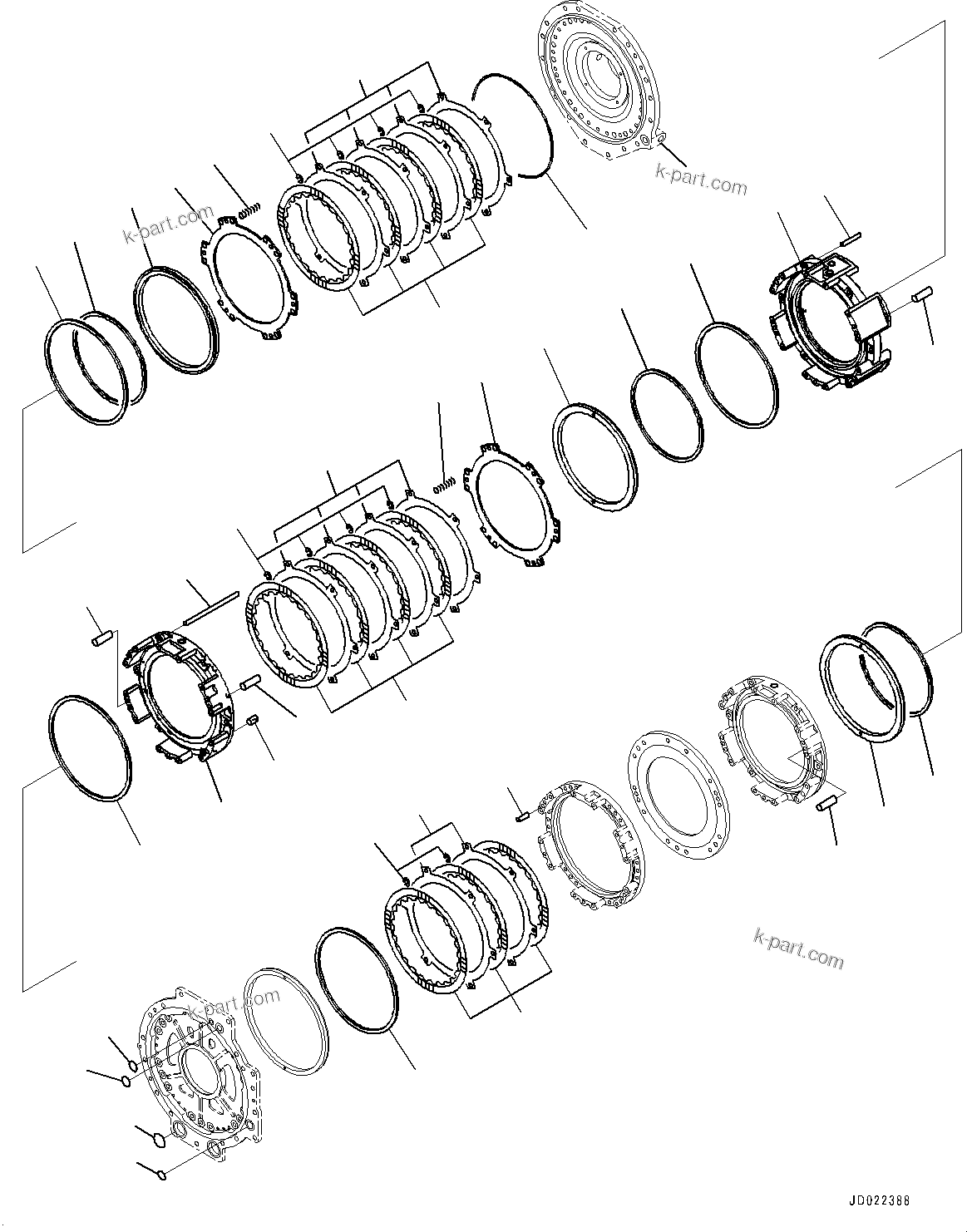 k-part.com
k-part.com
k-part.com
k-part.com
JD022388