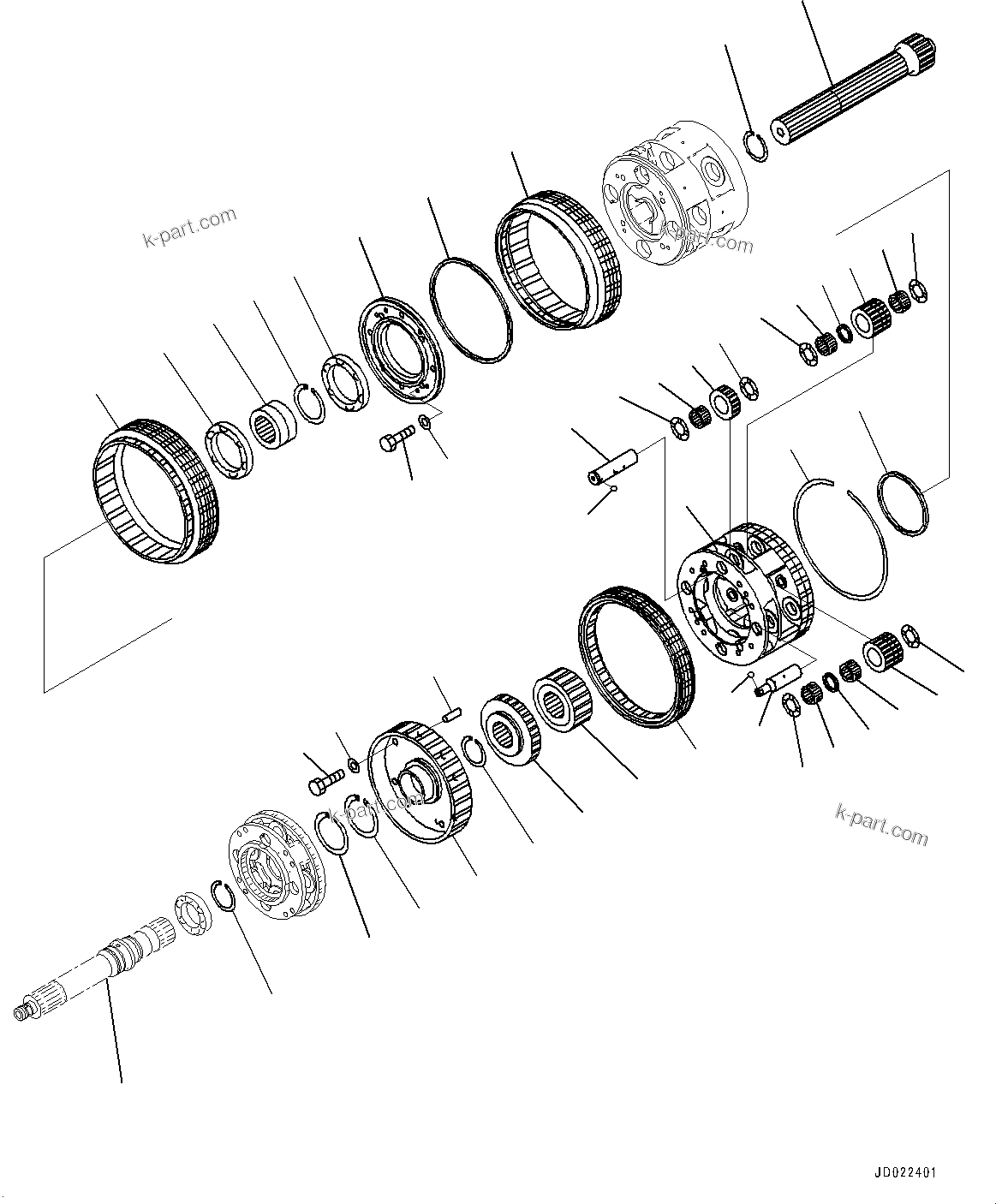 k-part.com

k-part.com

k-part.com

k-part.com

JD022401