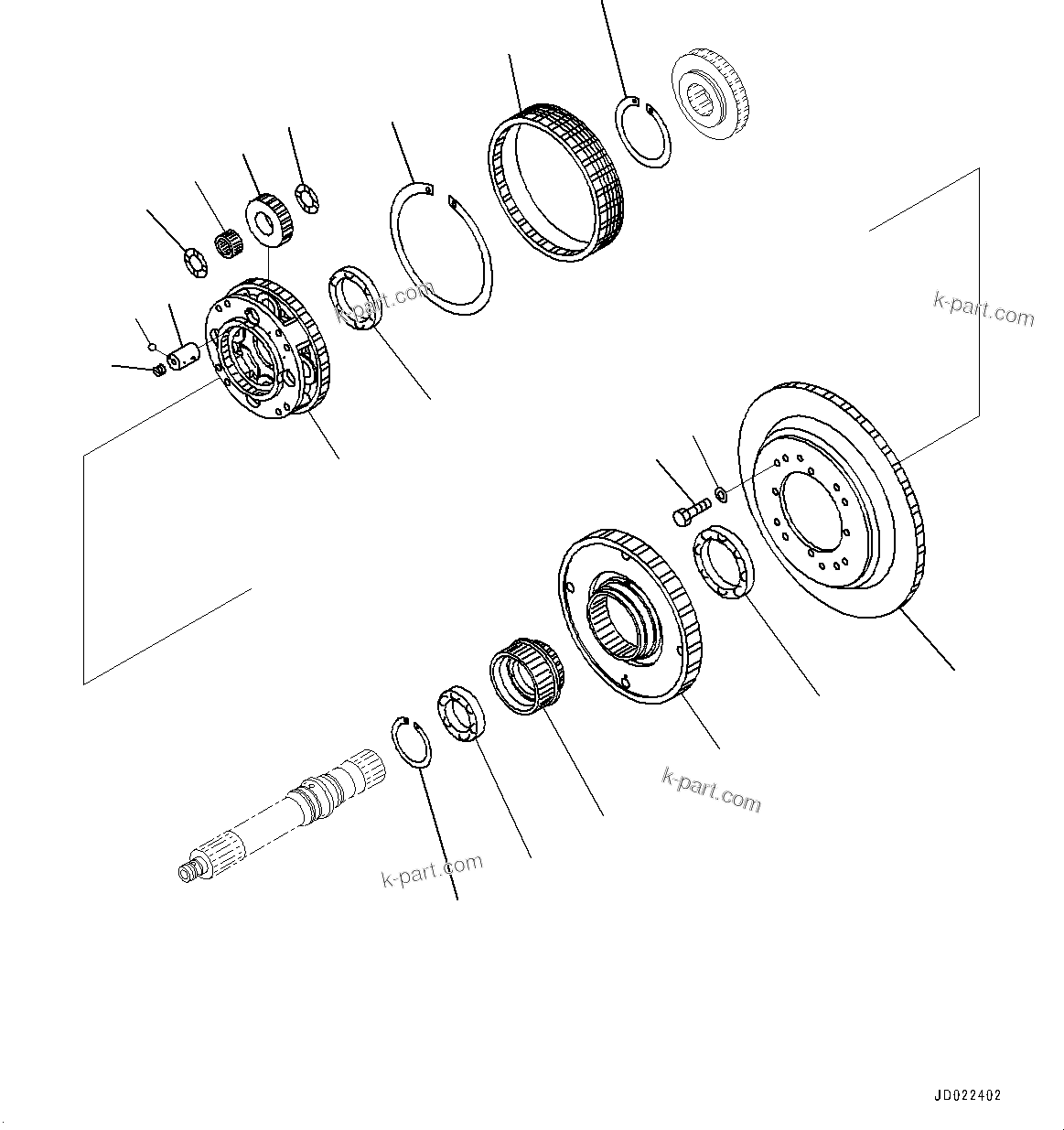 k-part.com

k-part.com

k-part.com

k-part.com

JD022402