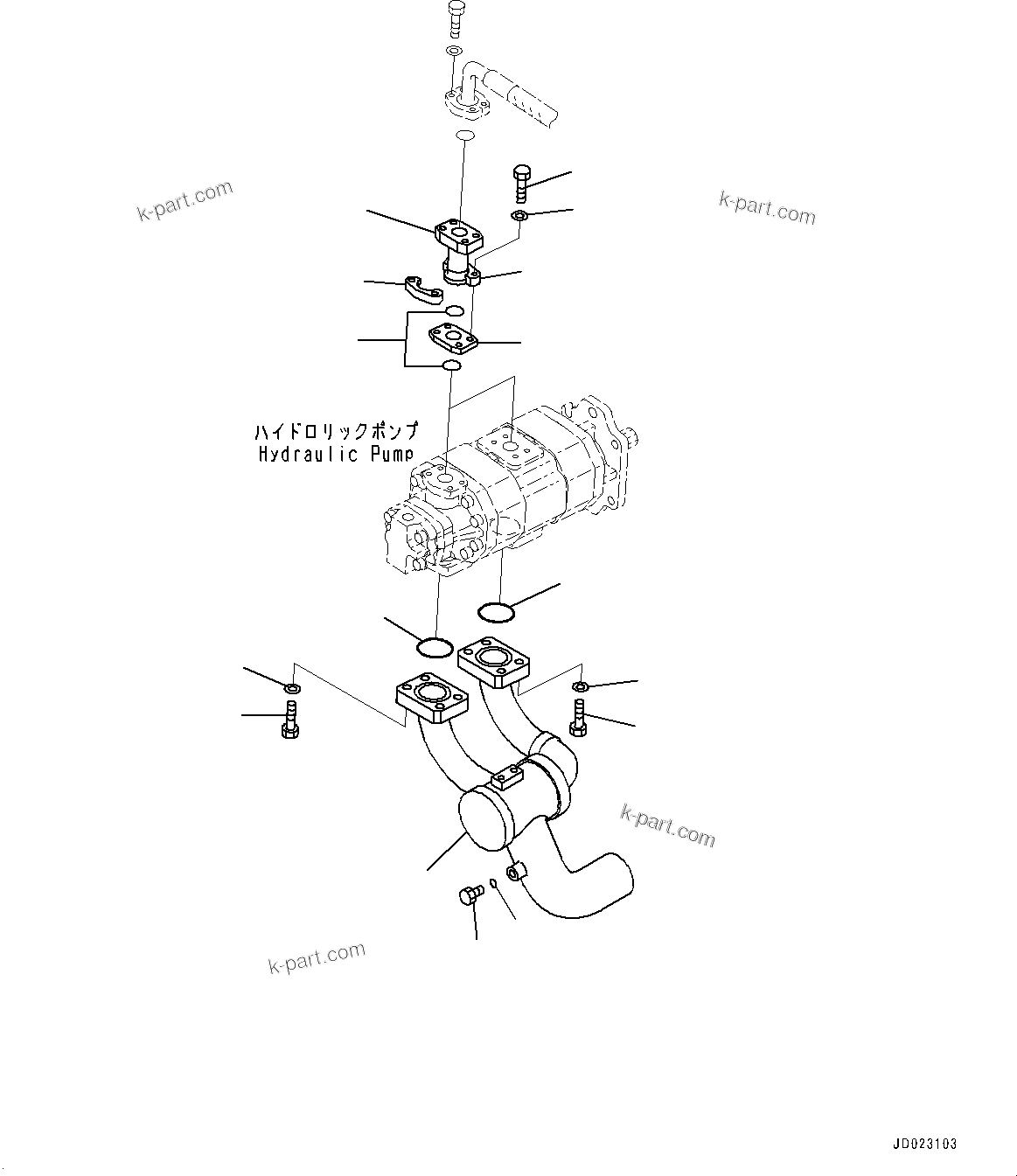 k-part.com

k-part.com

ハイドロリックポンプ
Hydraulic Pump

k-part.com

k-part.com

JD023103