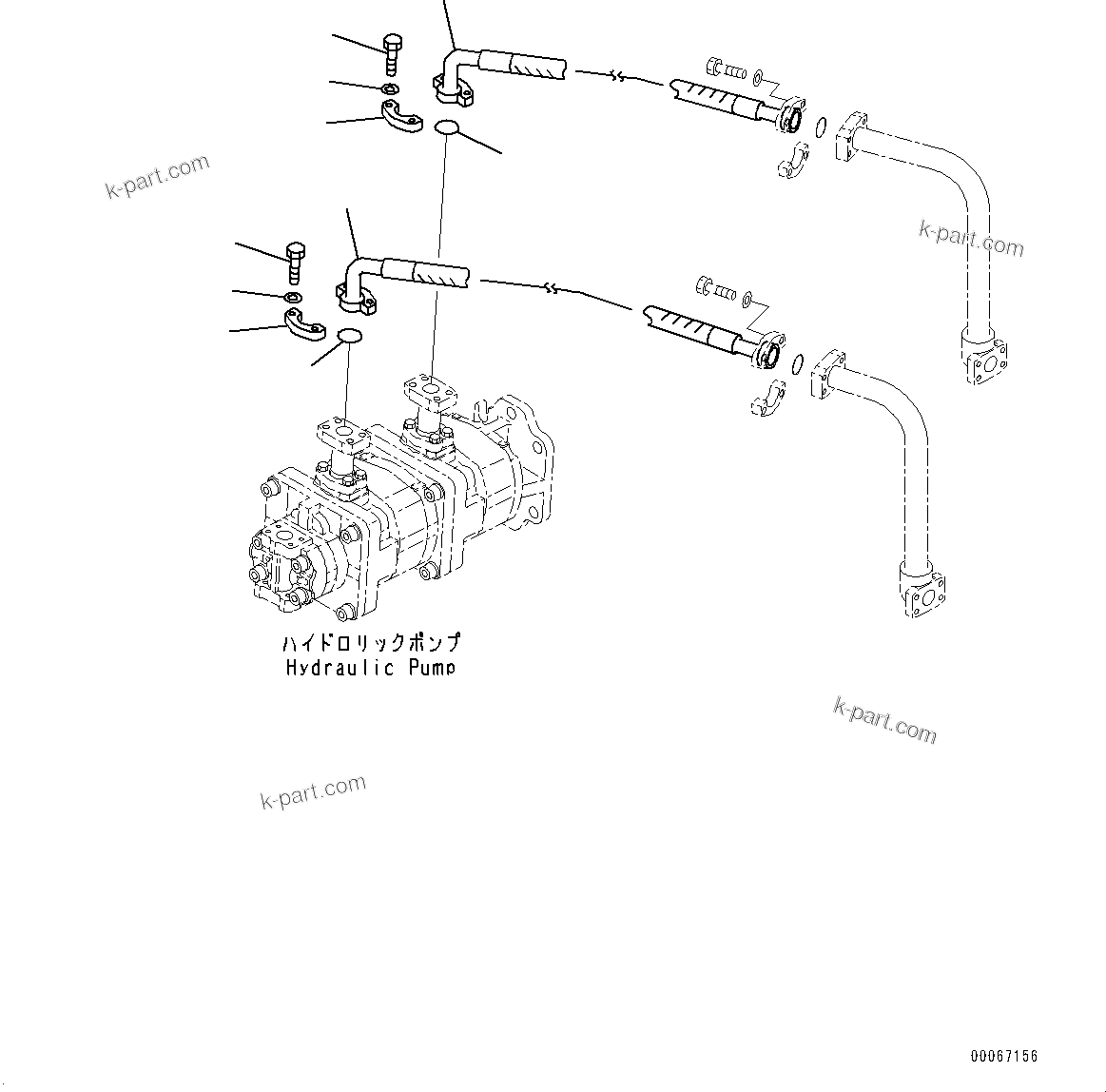 k-part.com

k-part.com

ハイドロリックポンプ
Hydraulic Pump

k-part.com

k-part.com

00067156