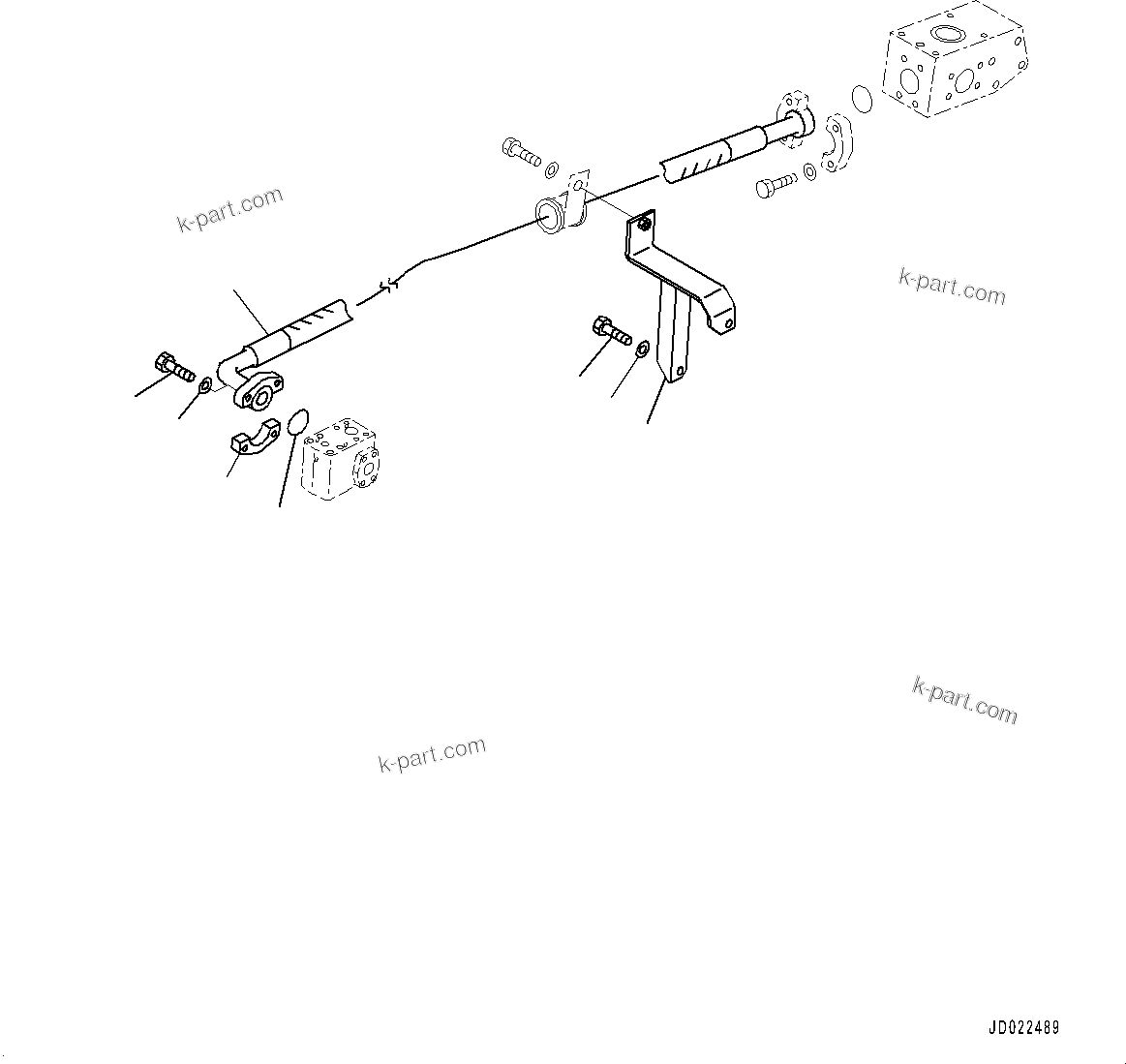 k-part.com

k-part.com

k-part.com

k-part.com

JD022489