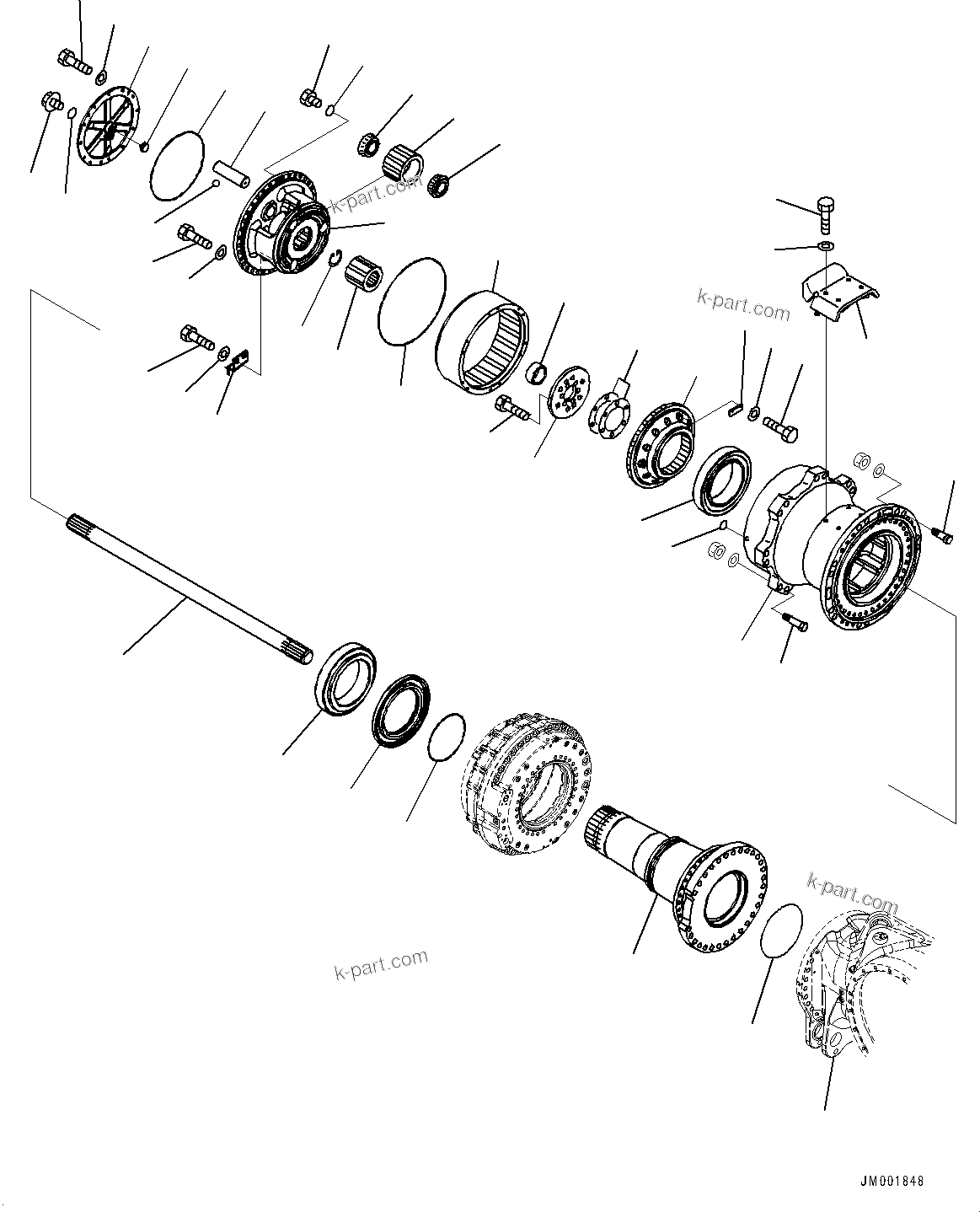 k-part.com

k-part.com

k-part.com

k-part.com

JM001848