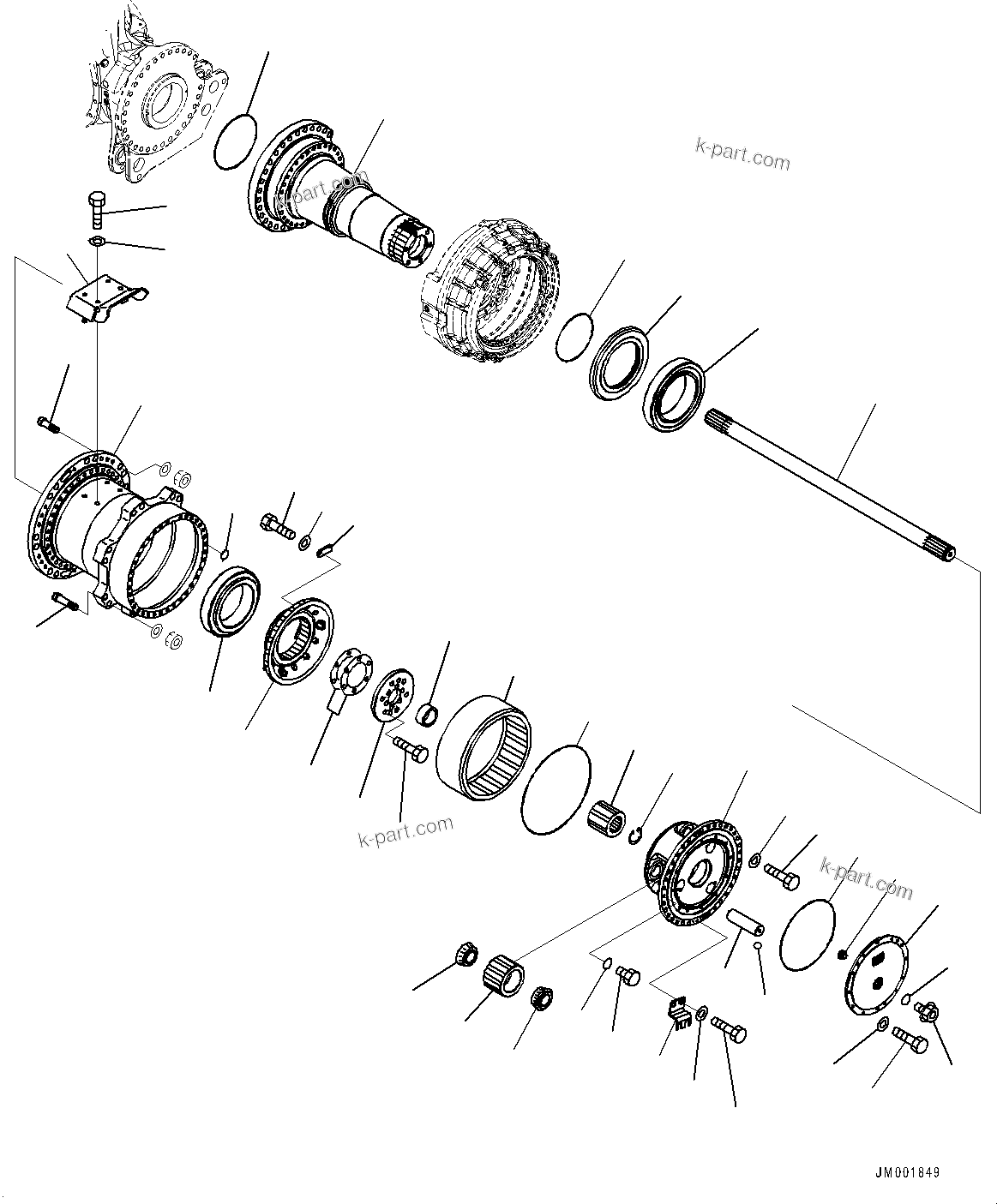 k-part.com

k-part.com

k-part.com

k-part.com

JM001849