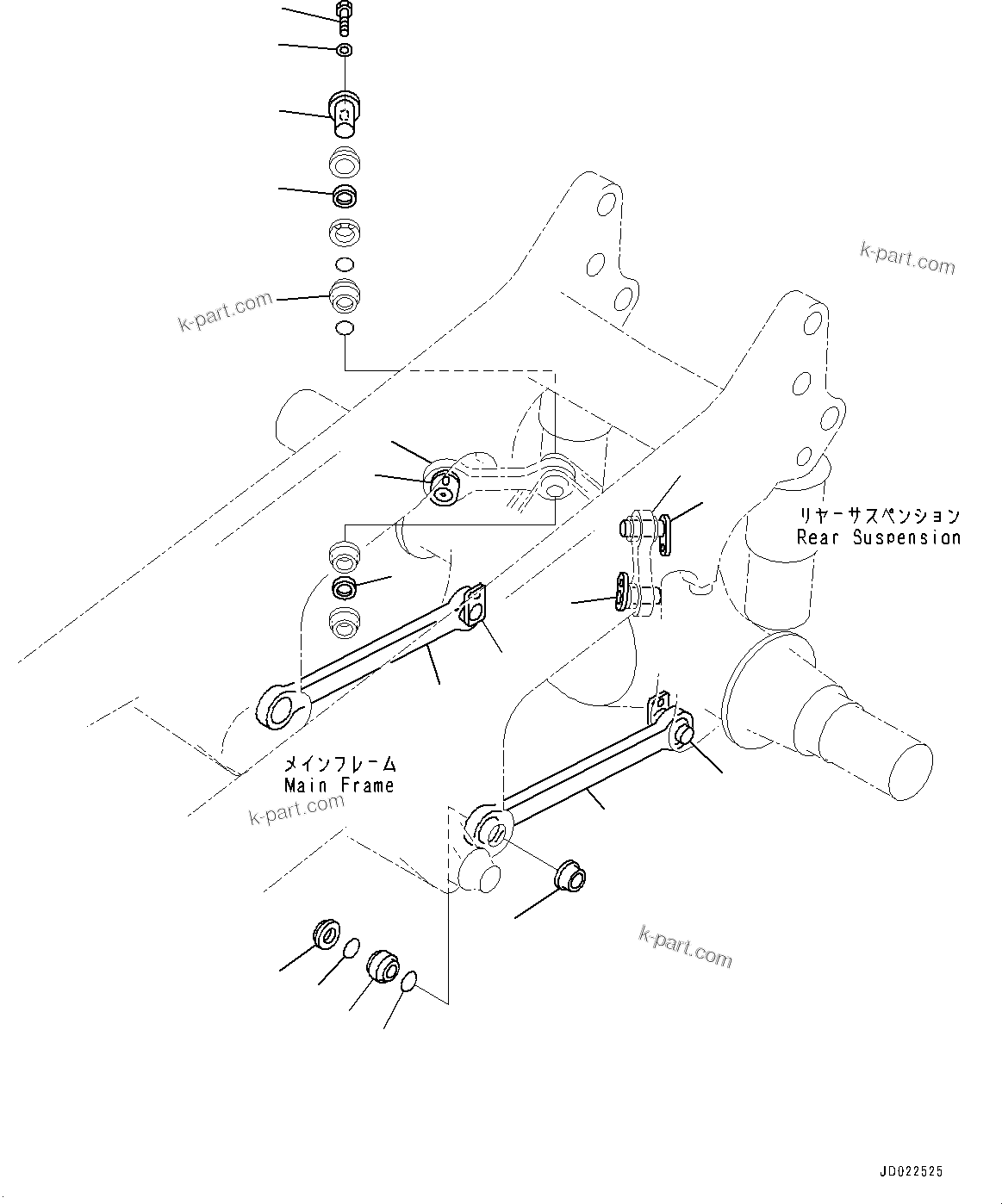 k-part.com

k-part.com

リヤーサスペンション
Rear Suspension

メインフレーム
Main Frame

k-part.com

k-part.com

JD022525