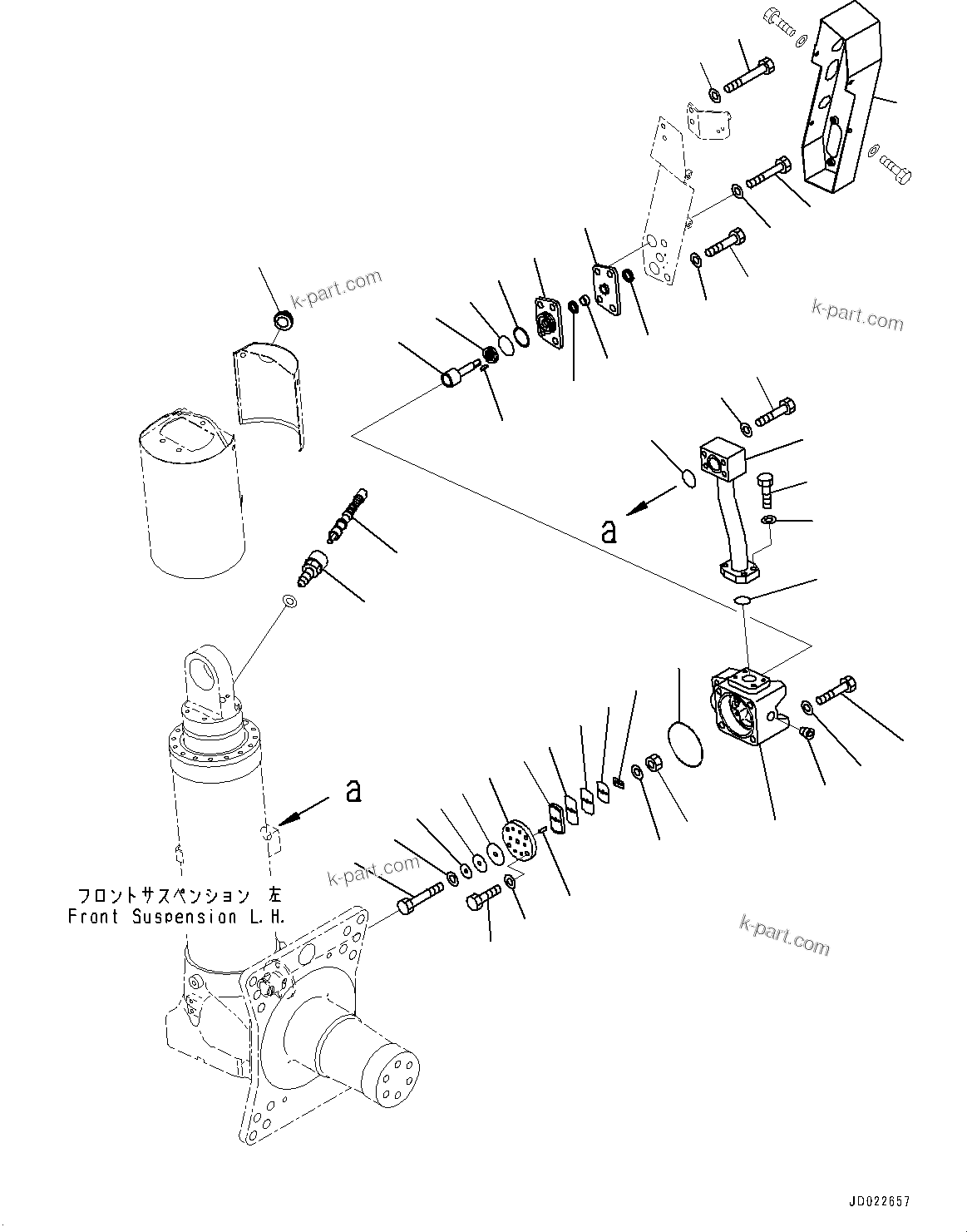 k-part.com

k-part.com

a

a

フロントサスペンション 左
Front Suspension L.H.

k-part.com

k-part.com

JD022657