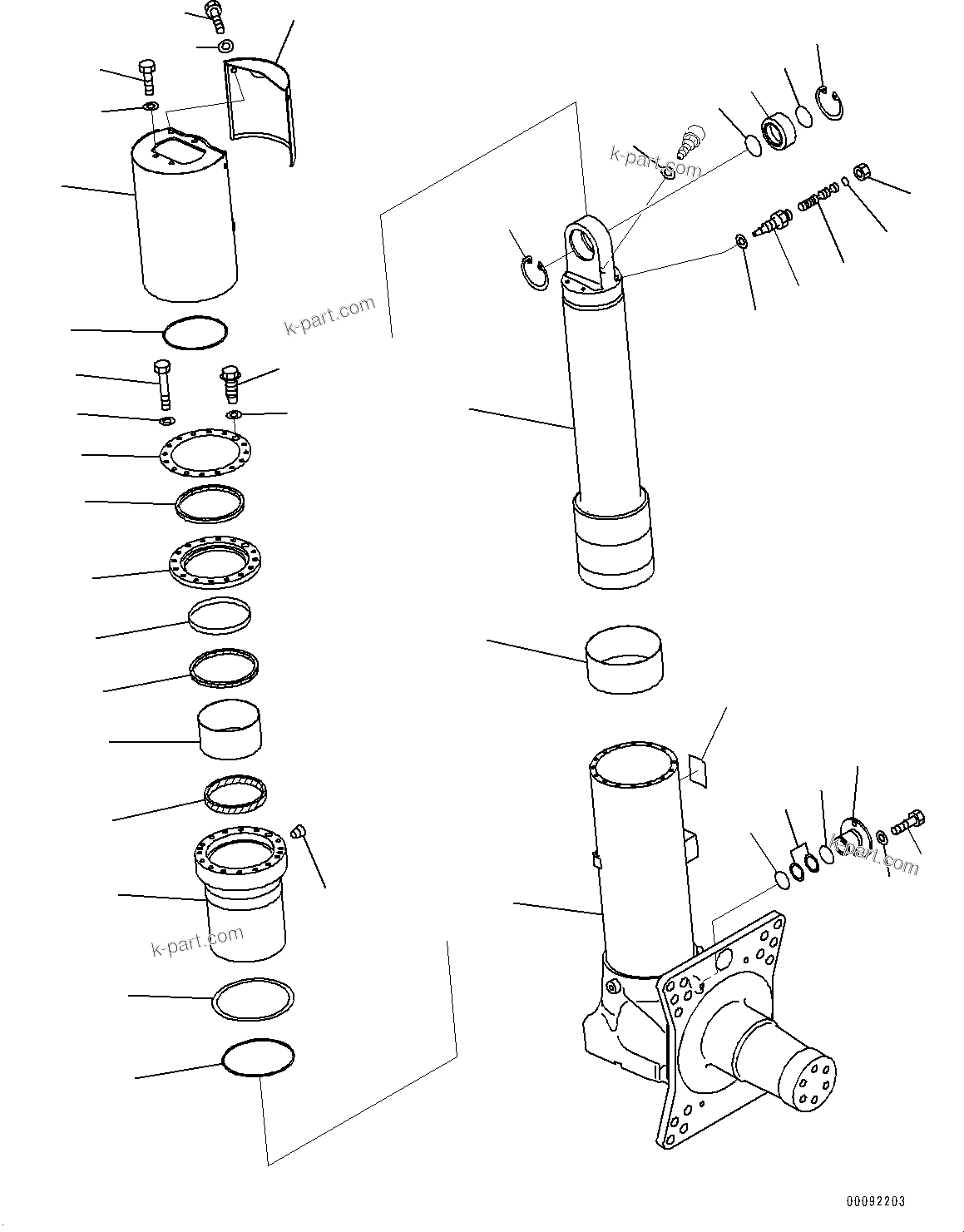 k-part.com

k-part.com

k-part.com

k-part.com

00092203