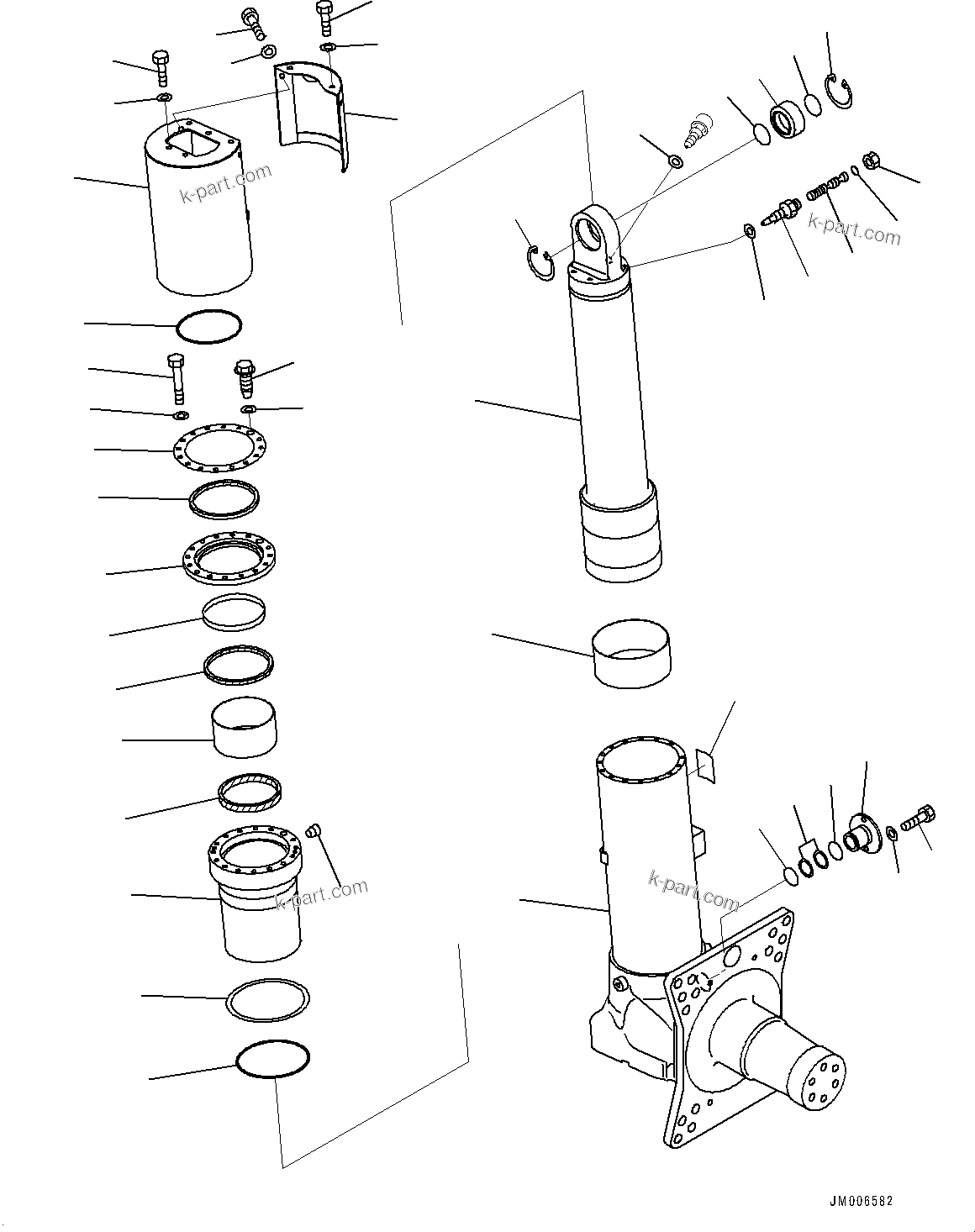 k-part.com

k-part.com

k-part.com

k-part.com

JM006582