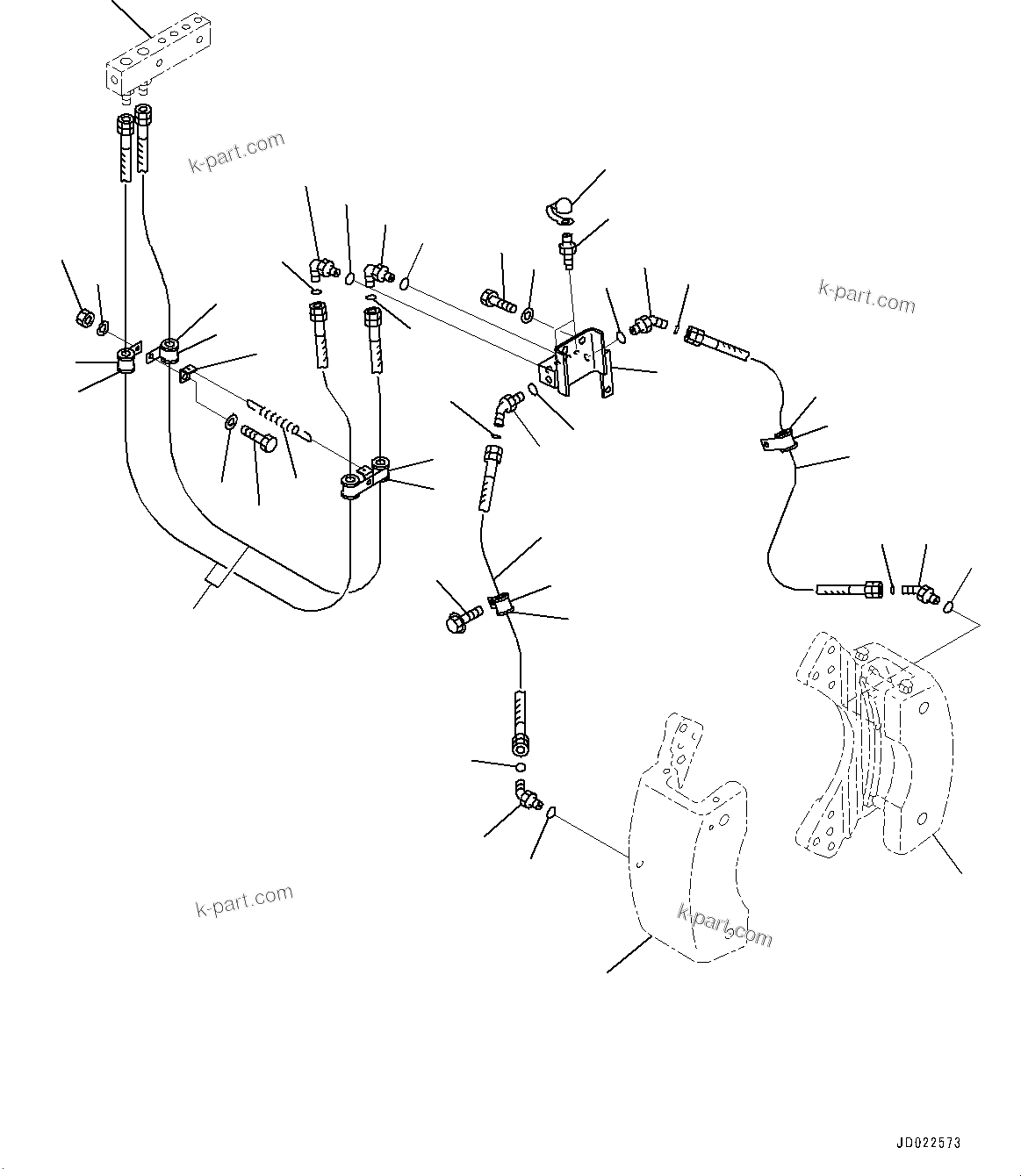 k-part.com

k-part.com

k-part.com

k-part.com

JD022573