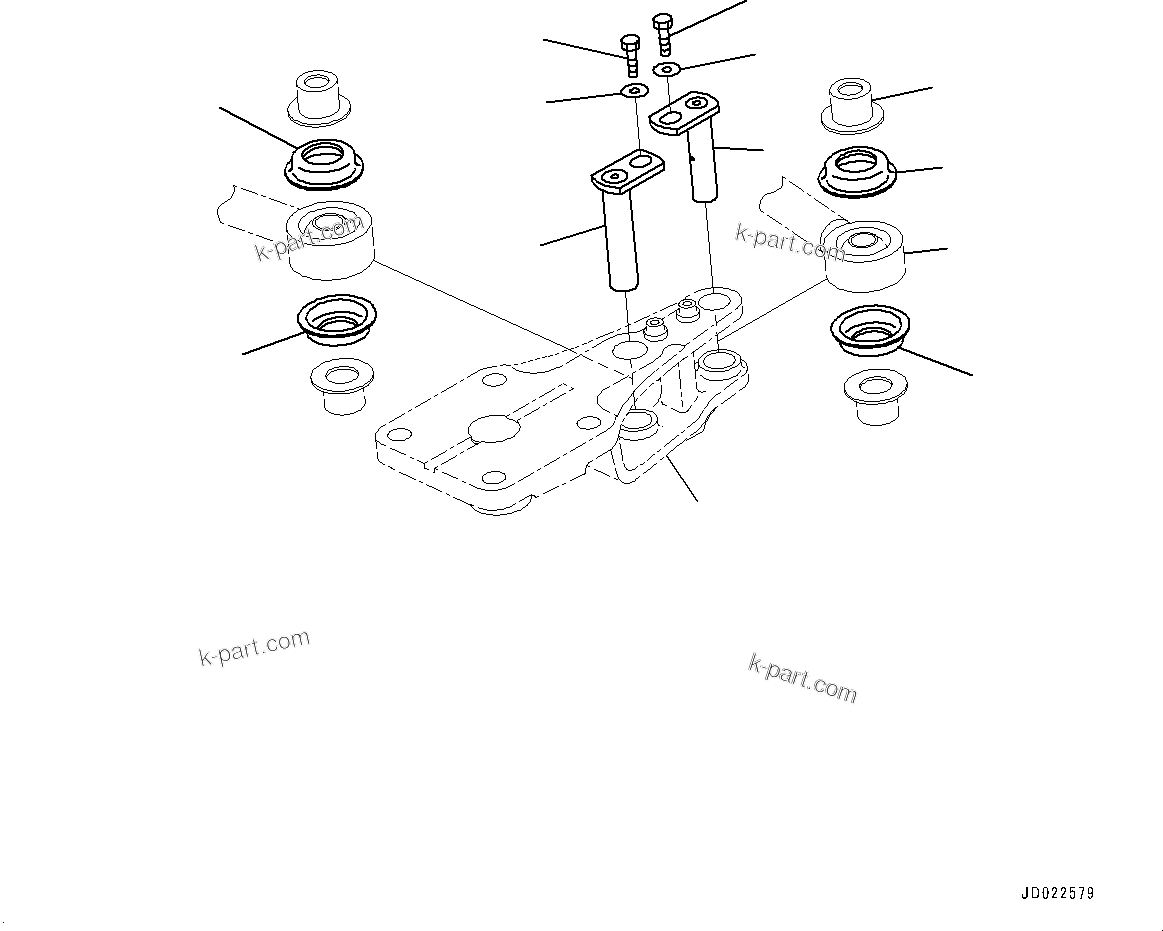 k-part.com

k-part.com

k-part.com

k-part.com

JD022579