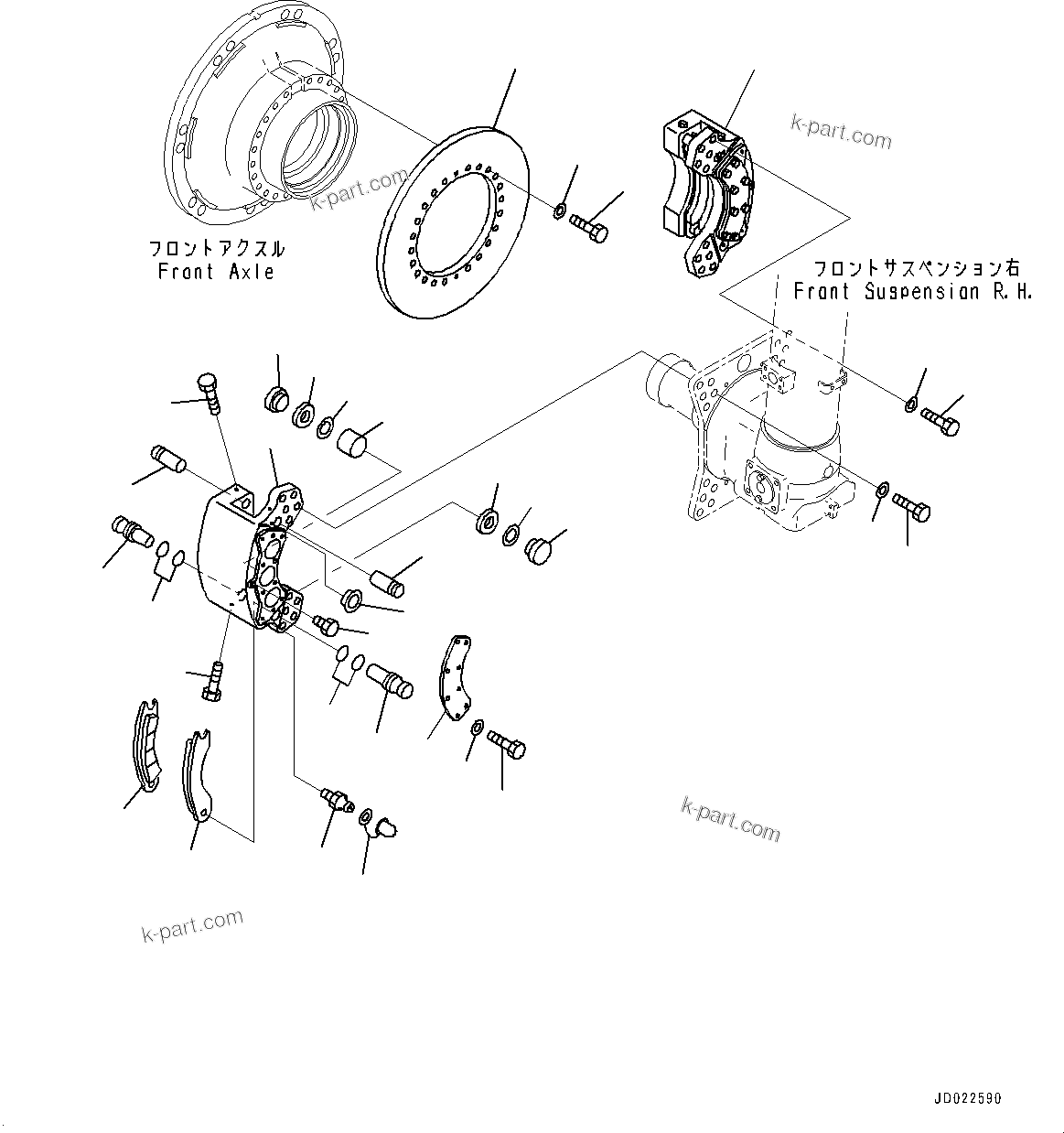 k-part.com

k-part.com

フロントアクスル
Front Axle

フロントサスペンション右
Front Suspension R.H.

k-part.com

k-part.com

JD022590