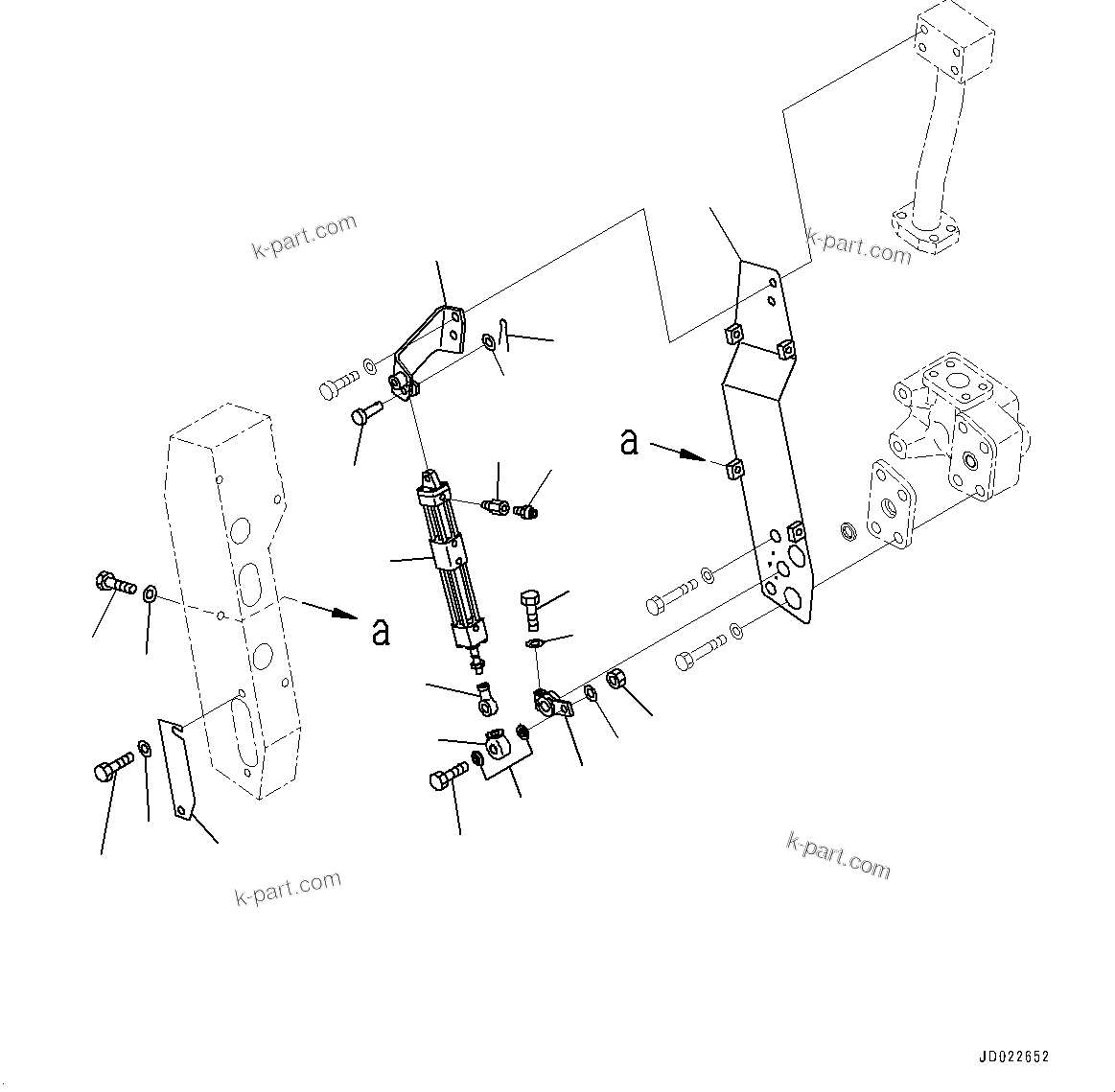 k-part.com

k-part.com

a

a

k-part.com

k-part.com

JD022652