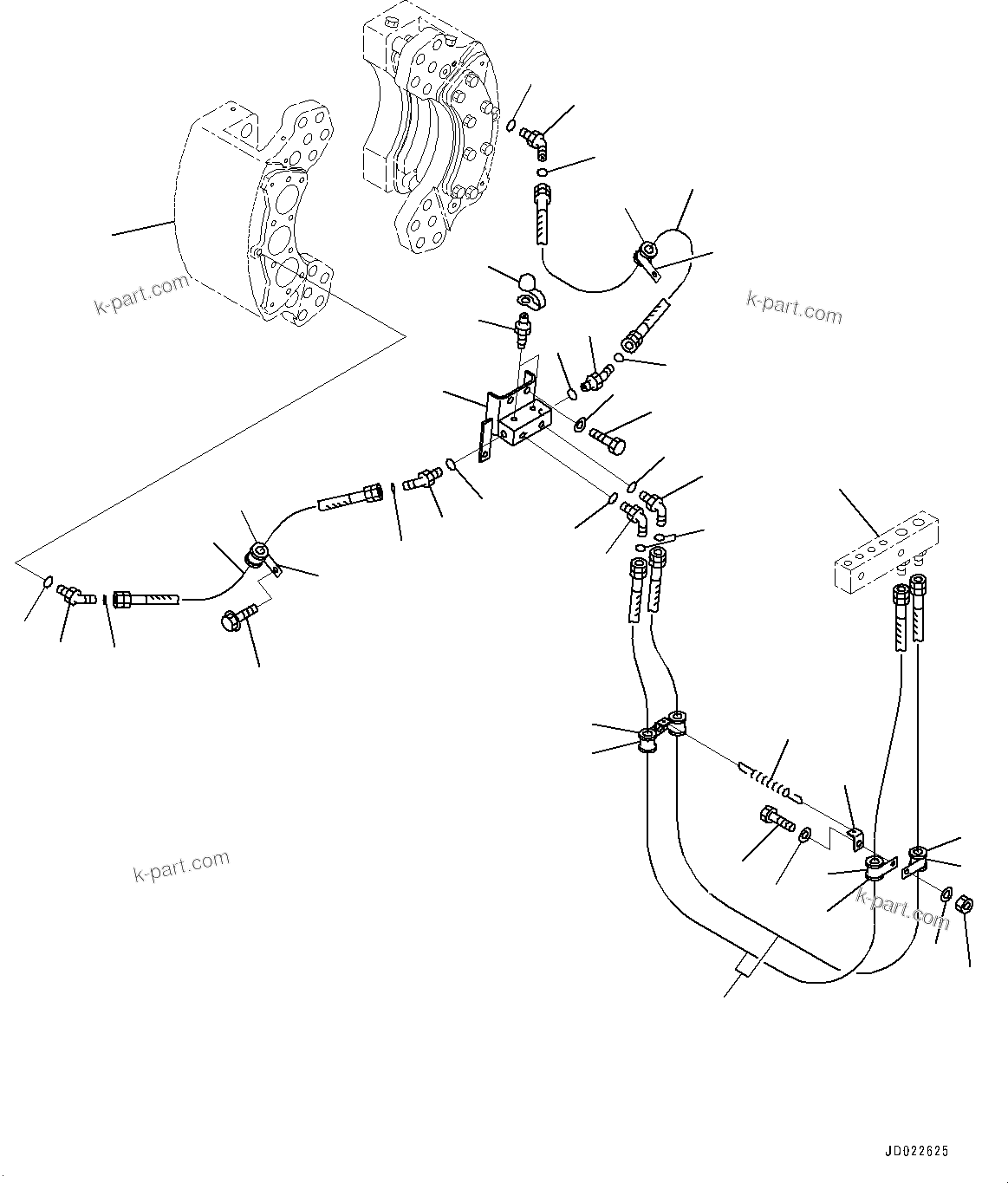 k-part.com

k-part.com

k-part.com

k-part.com

JD022625