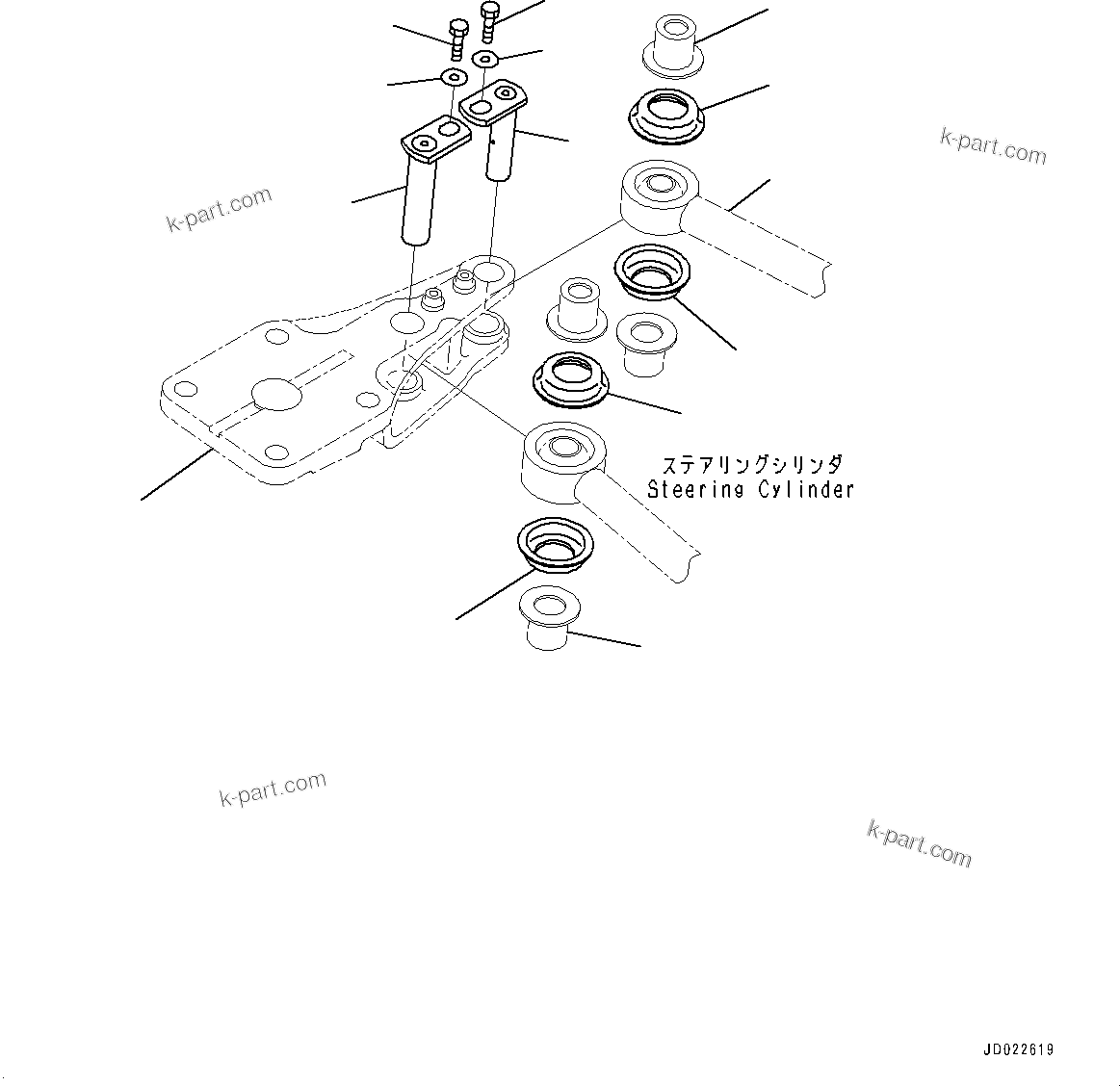 k-part.com

k-part.com

ステアリングシリンダ
Steering Cylinder

k-part.com

k-part.com

JD022619