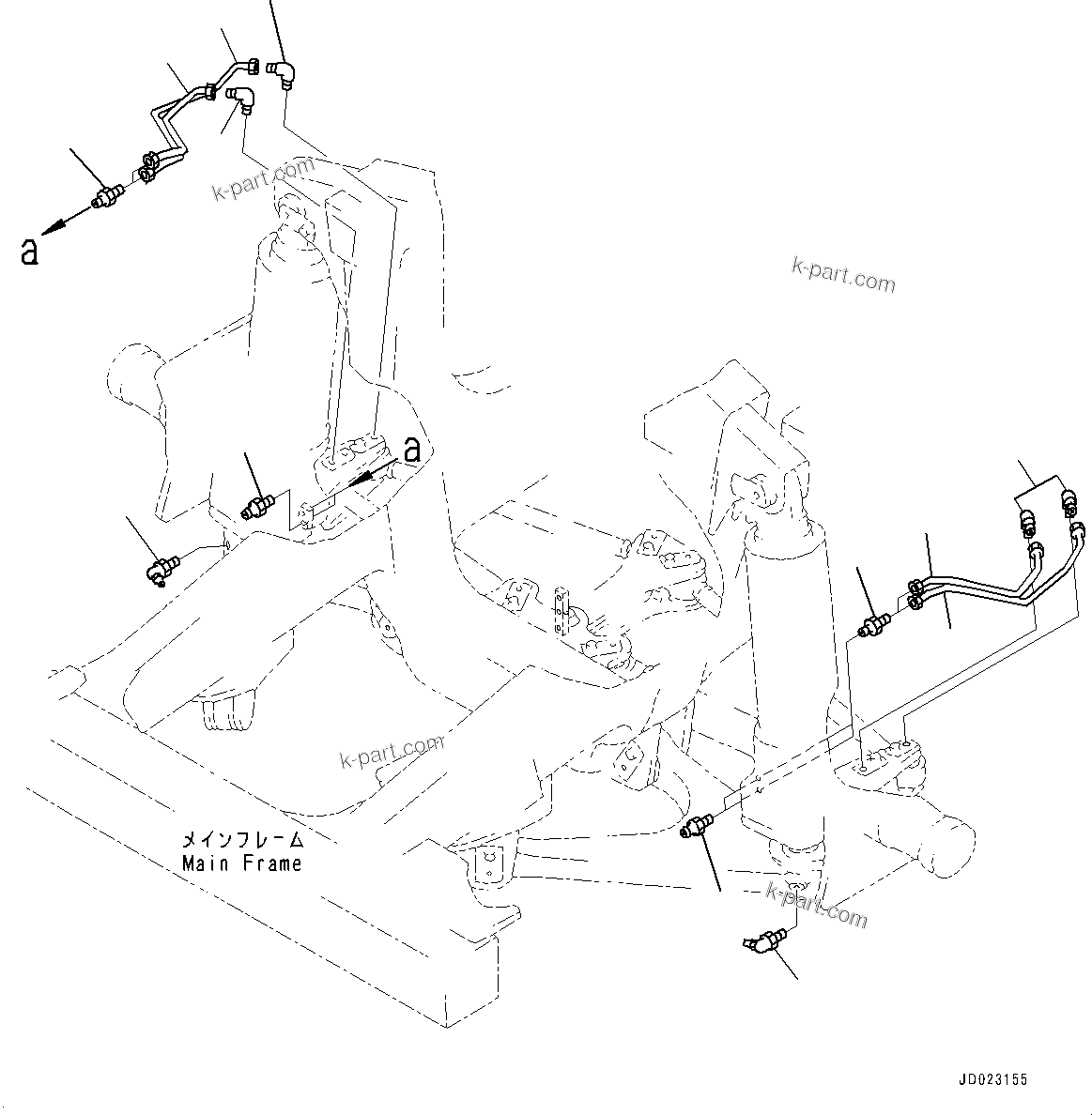 k-part.com

a

k-part.com

a

k-part.com

メインフレーム
Main Frame

k-part.com

JD023155