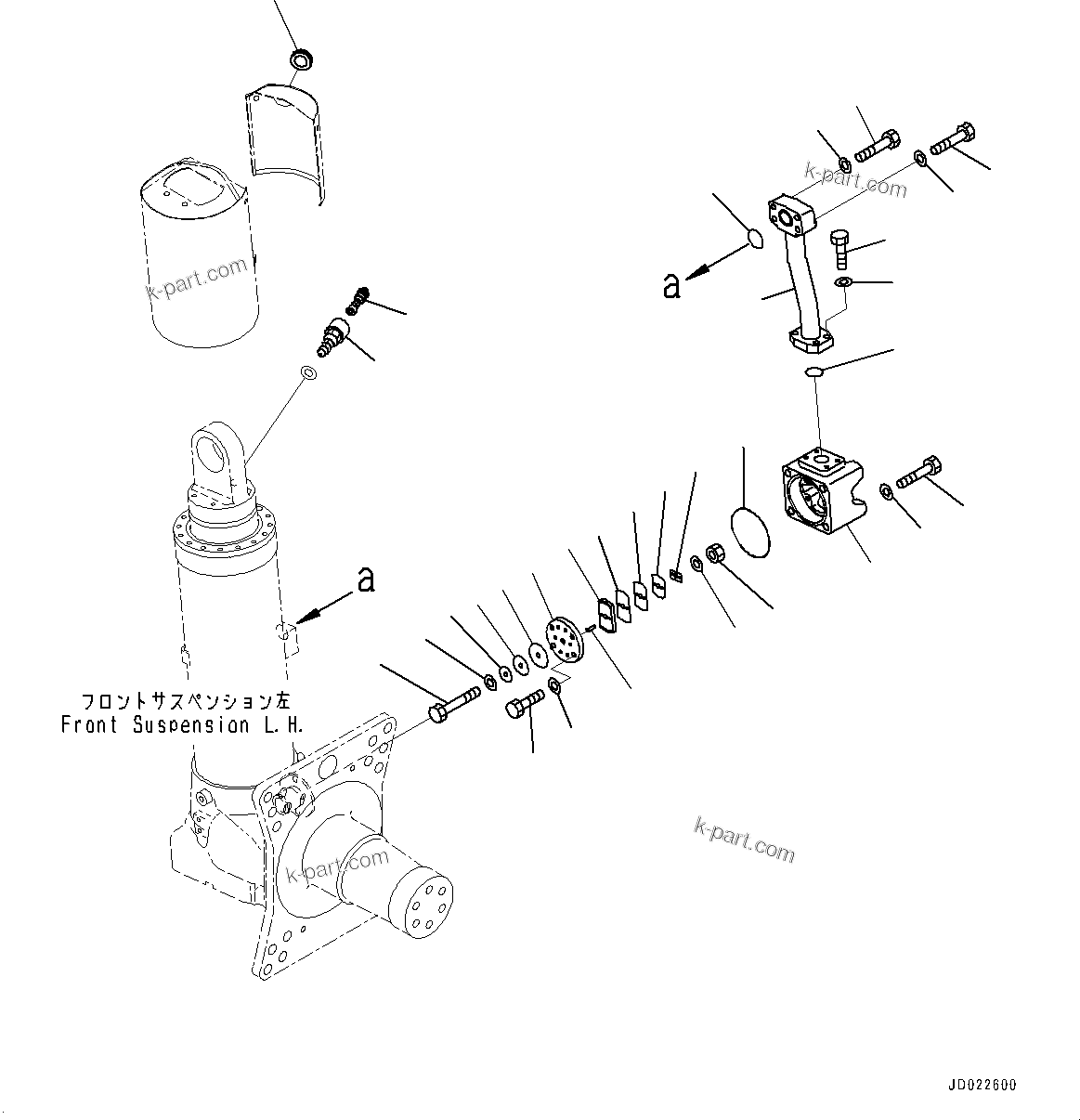 k-part.com

k-part.com

a

a

フロントサスペンション左
Front Suspension L.H.

k-part.com

k-part.com

JD022600