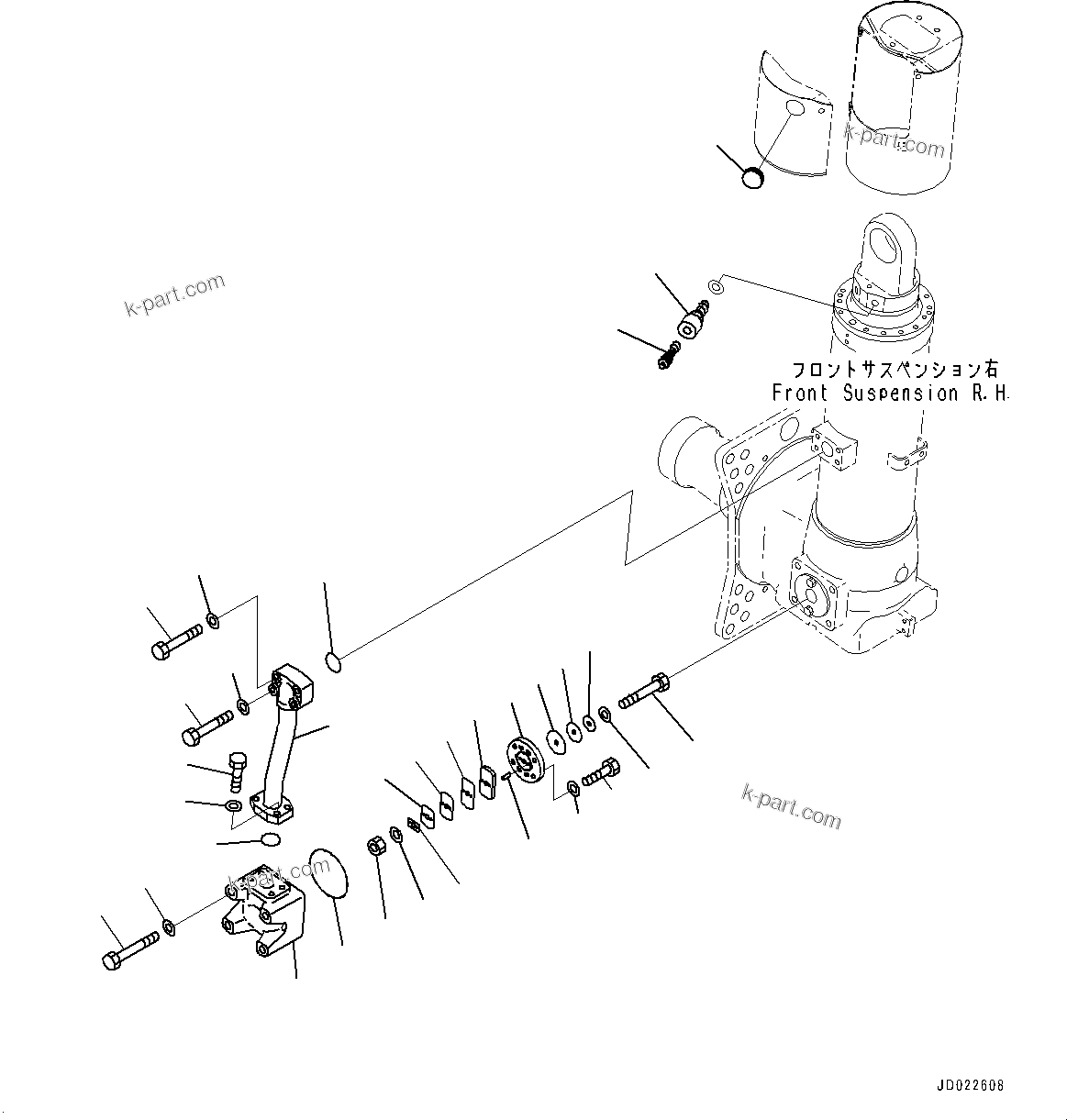 k-part.com

k-part.com

フロントサスペンション右
Front Suspension R.H.

k-part.com

k-part.com

JD022608