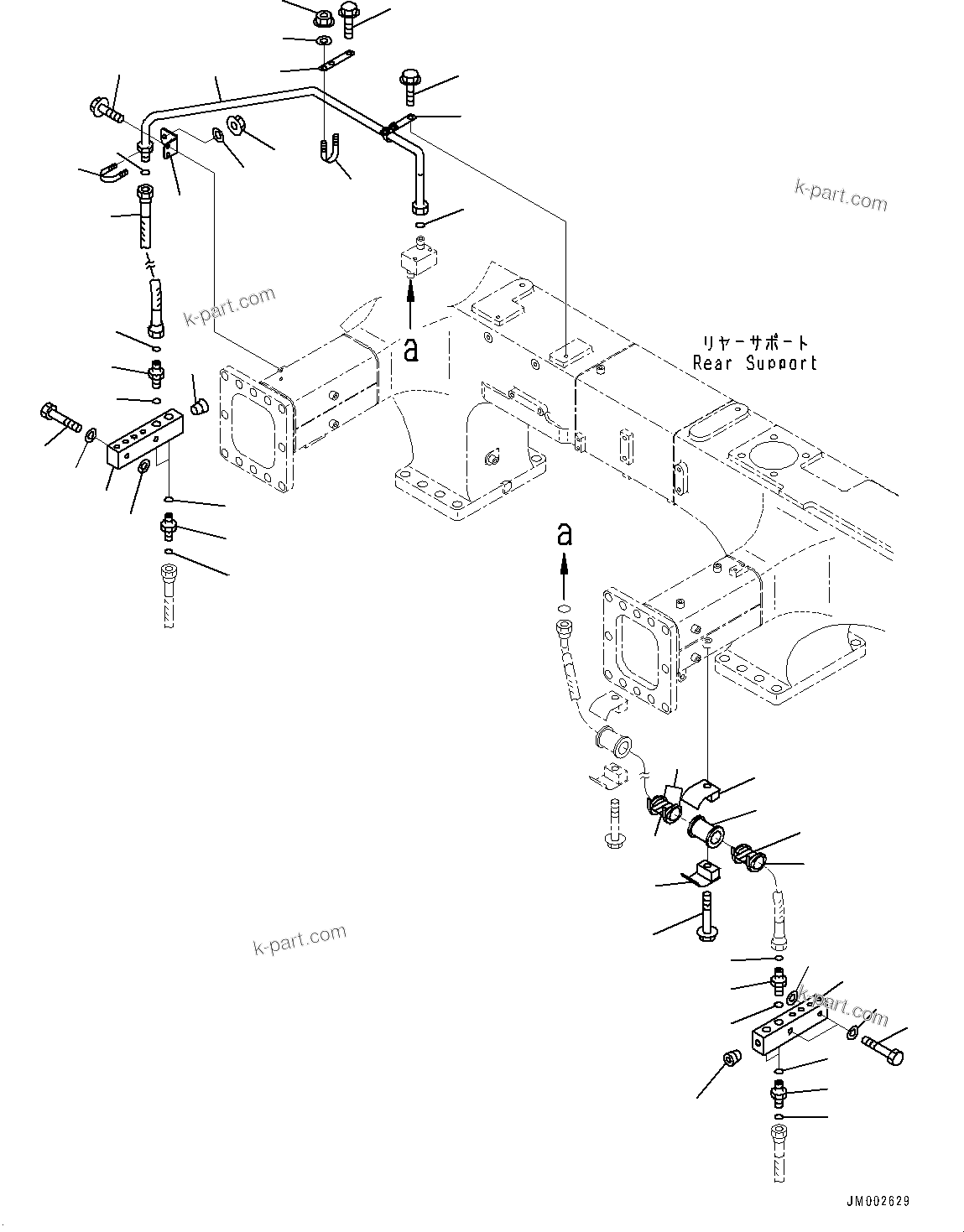 k-part.com

k-part.com

a

リヤーサポート
Rear Support

a

k-part.com

k-part.com

JM002629