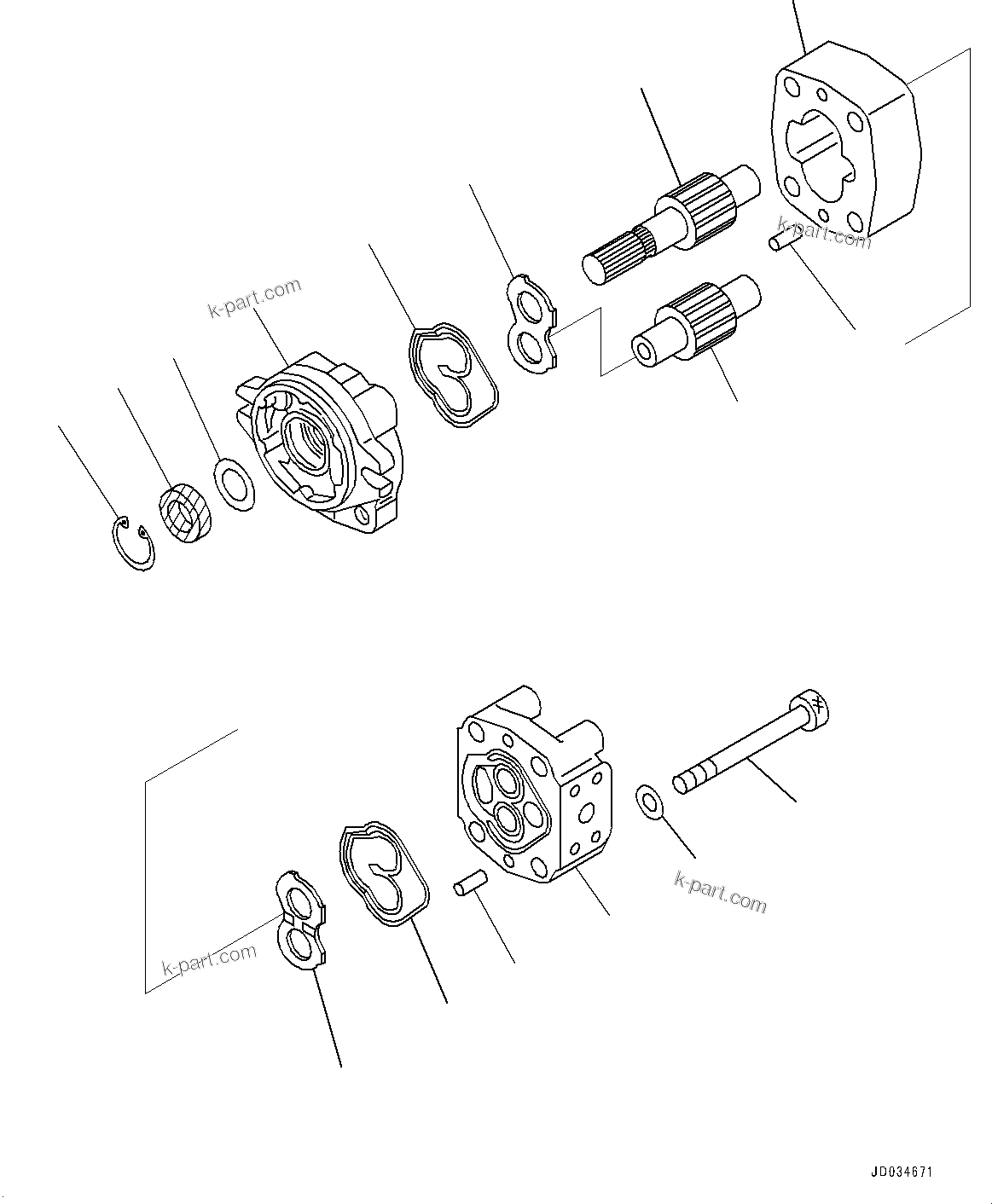 k-part.com

k-part.com

k-part.com

k-part.com

JD034671