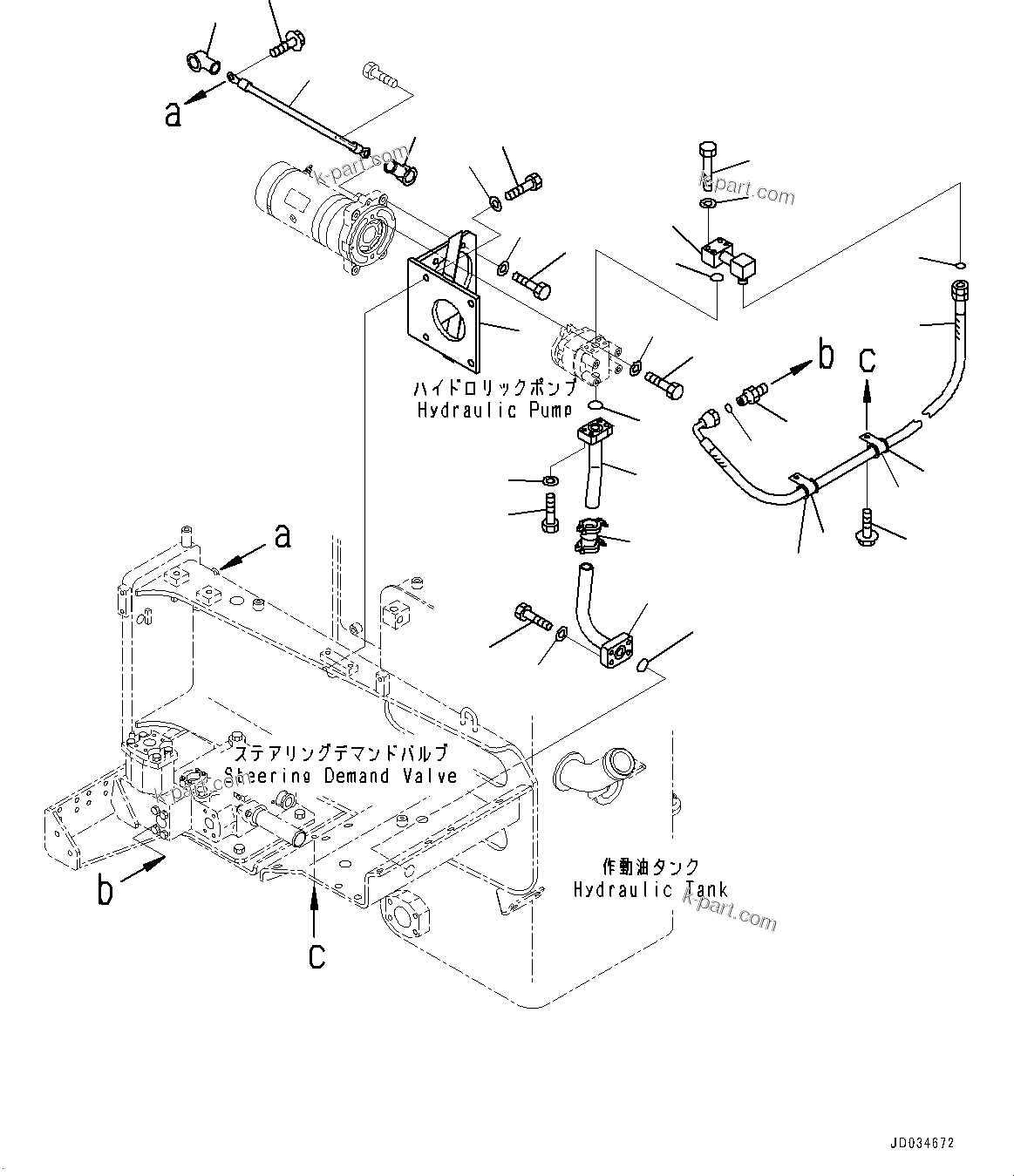 a

k-part.com

k-part.com

ハイドロリックポンプ
Hydraulic Pump

b

c

a

ステアリングデマンドバルブ
Steering Demand Valve

k-part.com

b

c

作動油タンク
Hydraulic Tank

k-part.com

JD034672