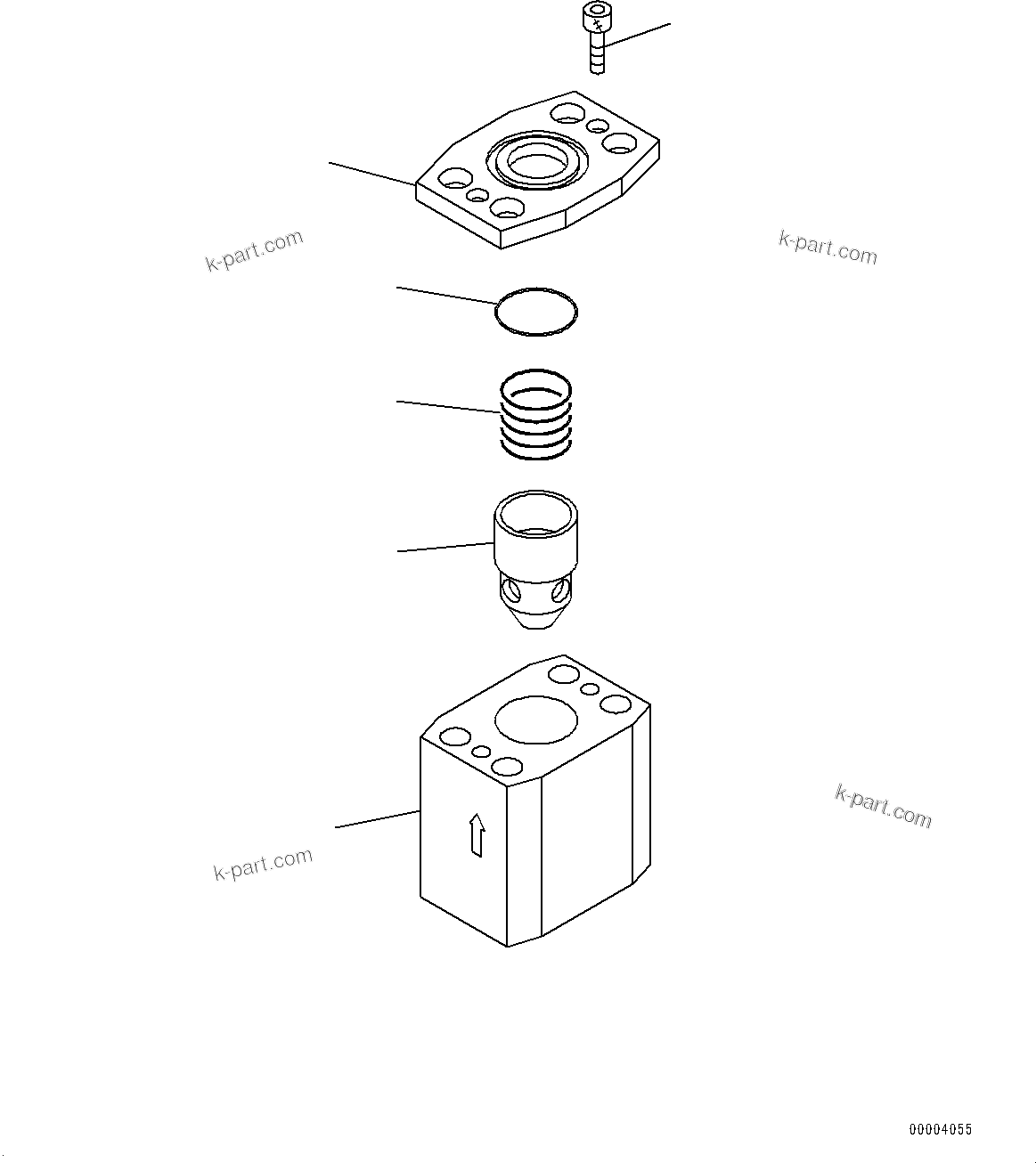 k-part.com

k-part.com

k-part.com

k-part.com

00004055