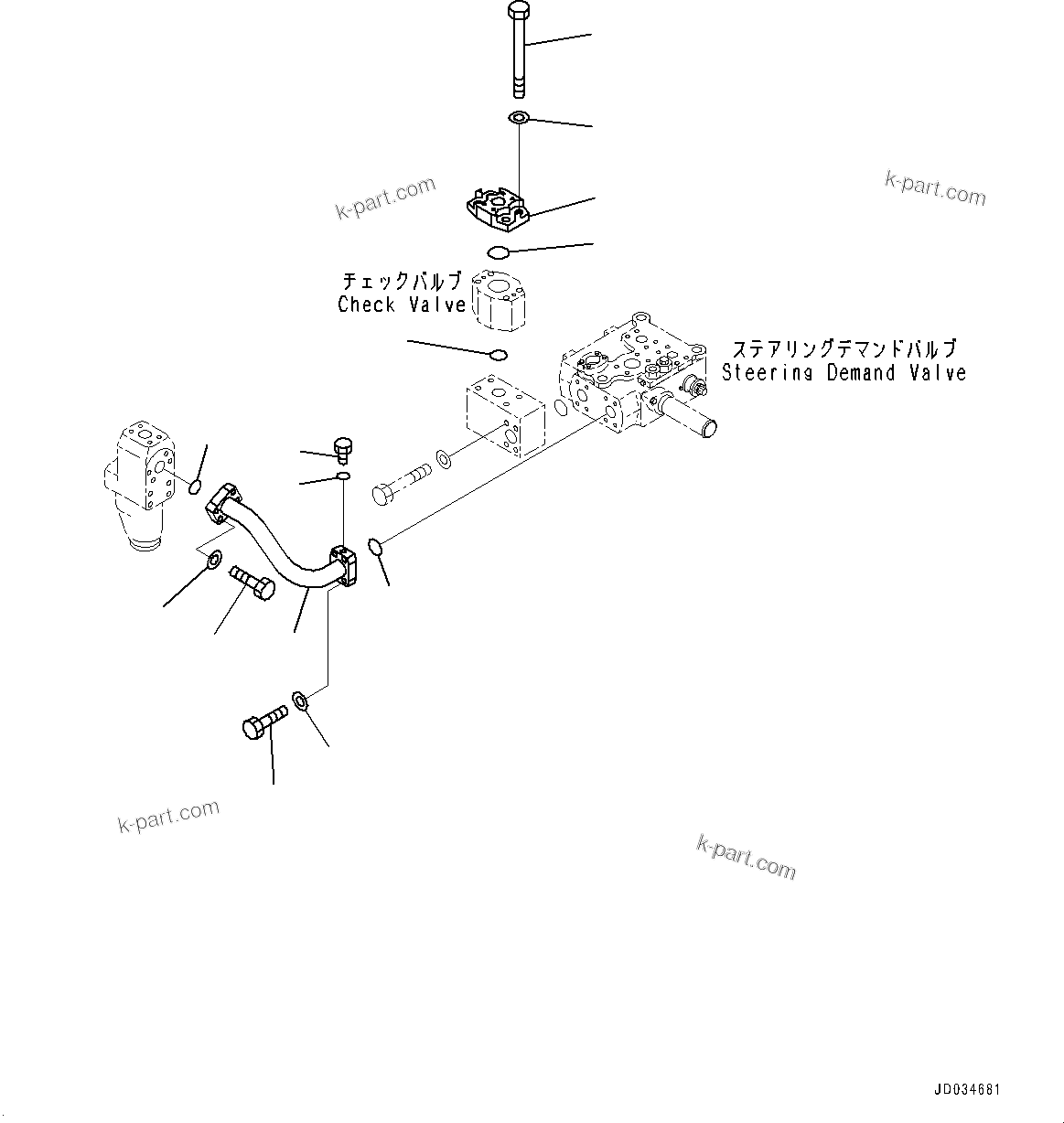 k-part.com

k-part.com

チェックバルブ
Check Valve

ステアリングデマンドバルブ
Steering Demand Valve

k-part.com

k-part.com

JD034681