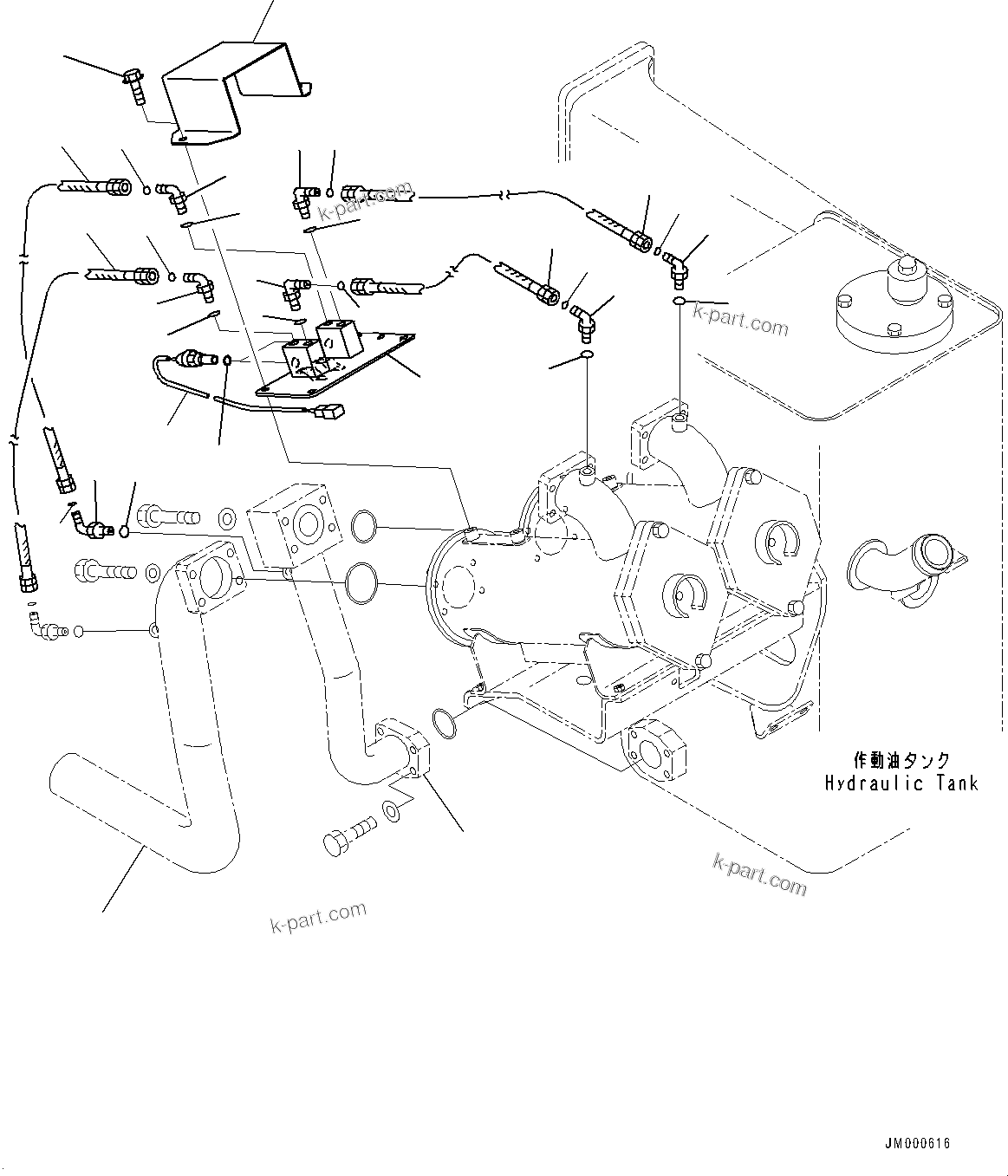 k-part.com

k-part.com

作動油タンク
Hydraulic Tank

k-part.com

k-part.com

JM000616