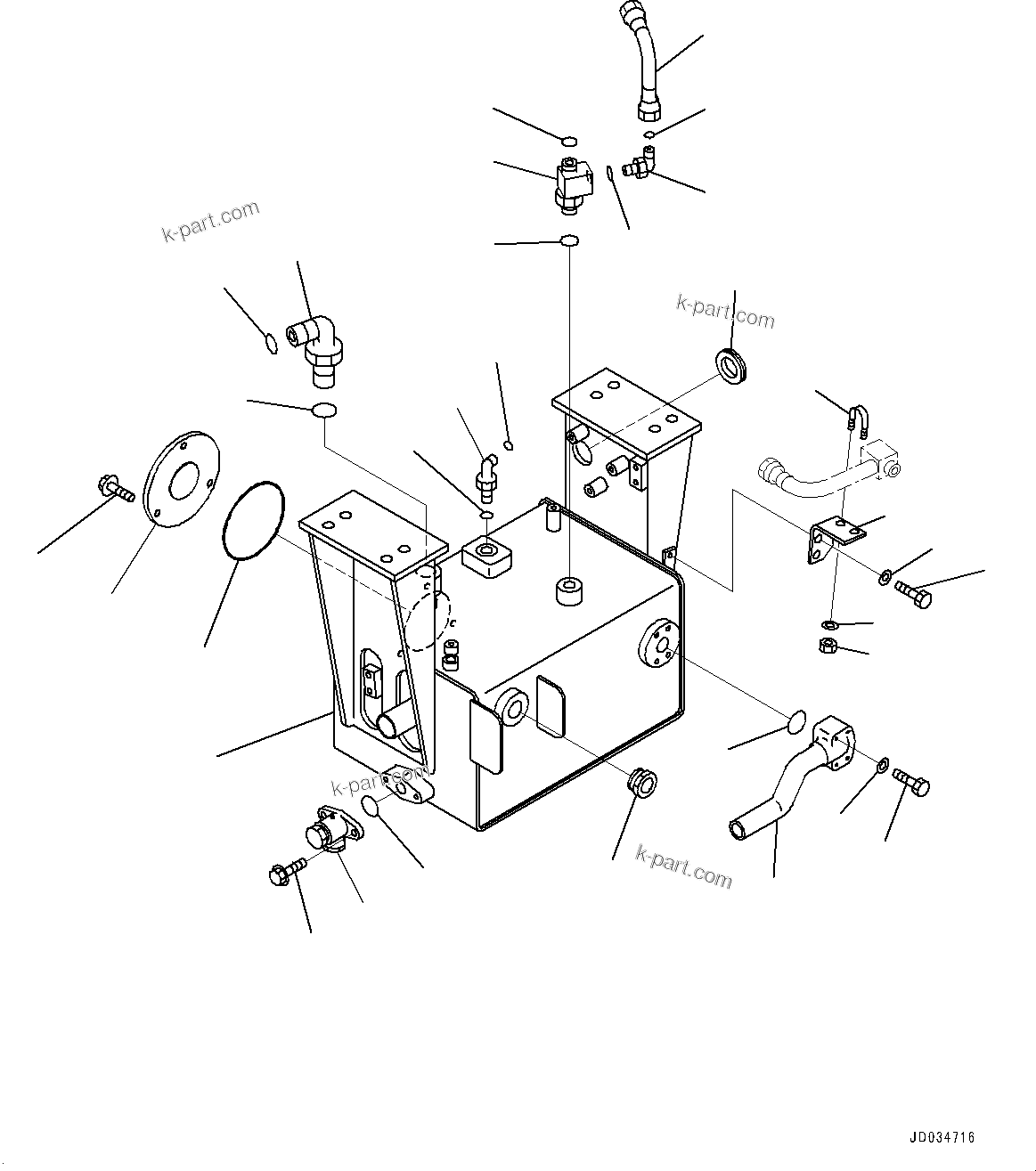 k-part.com

k-part.com

k-part.com

k-part.com

JD034716