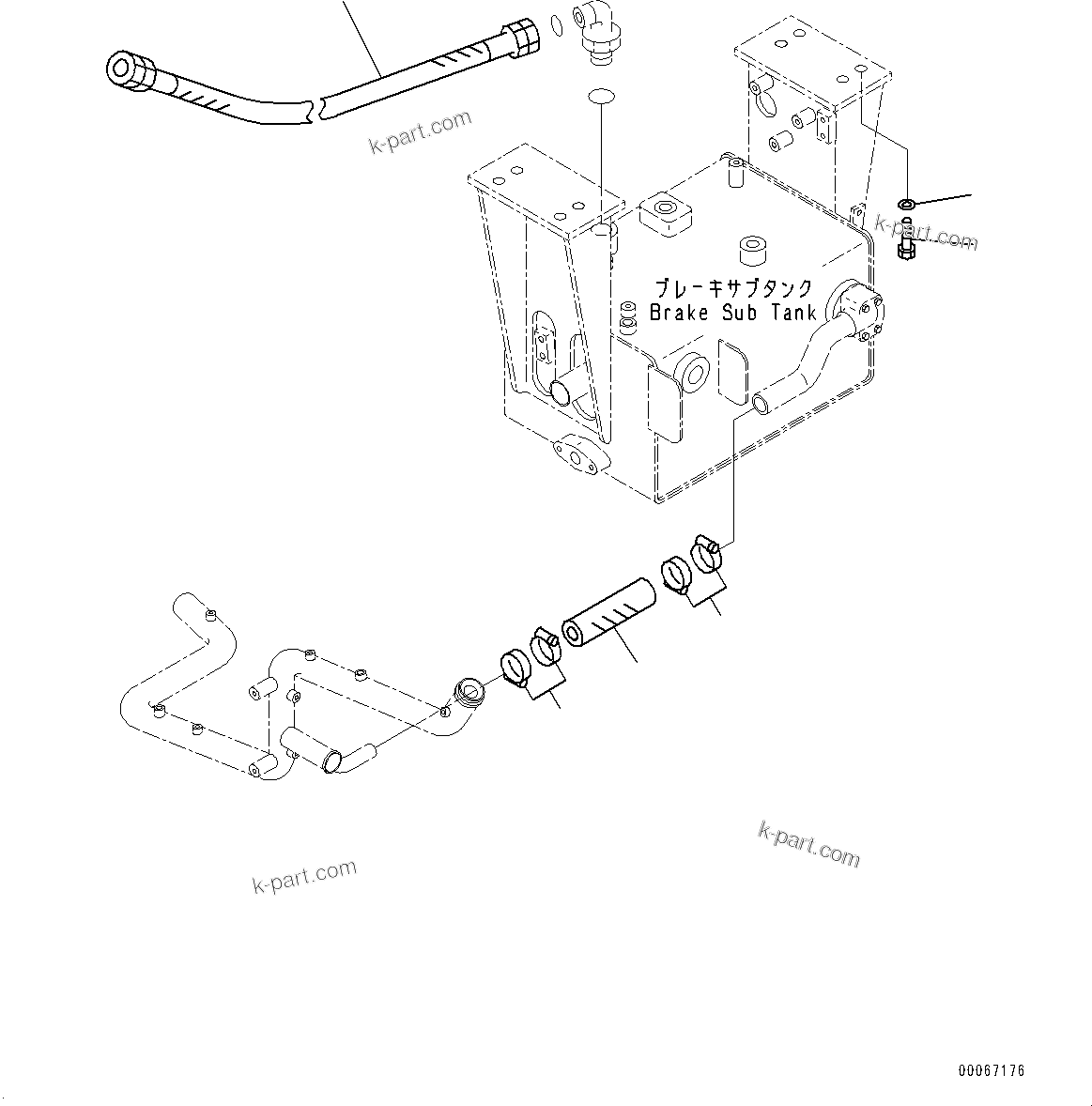 k-part.com

k-part.com

ブレーキサブタンク
Brake Sub Tank

k-part.com

k-part.com

00067176