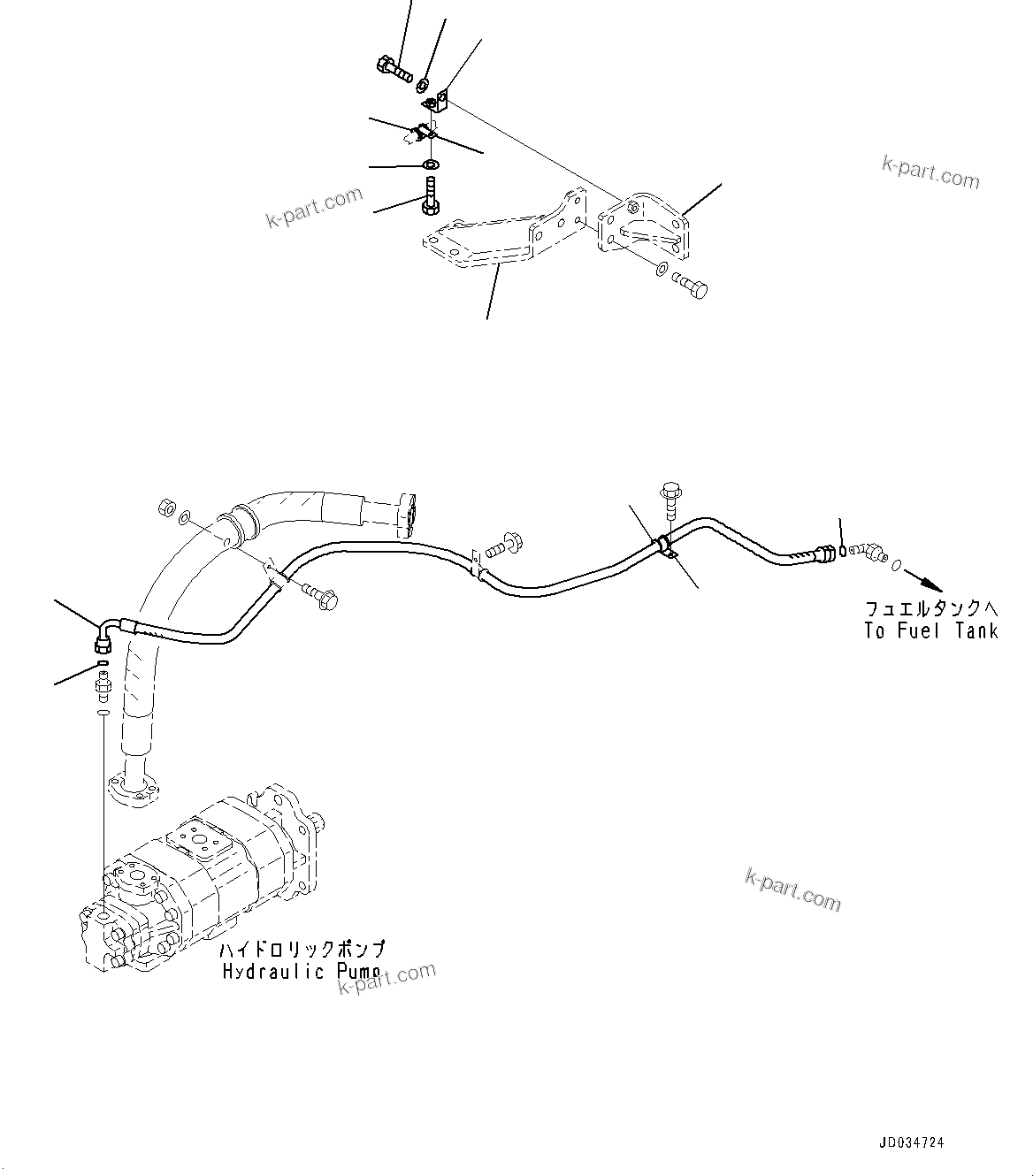 k-part.com

k-part.com

フュエルタンクへ
To Fuel Tank

k-part.com

ハイドロリックポンプ
Hydraulic Pump

k-part.com

JD034724