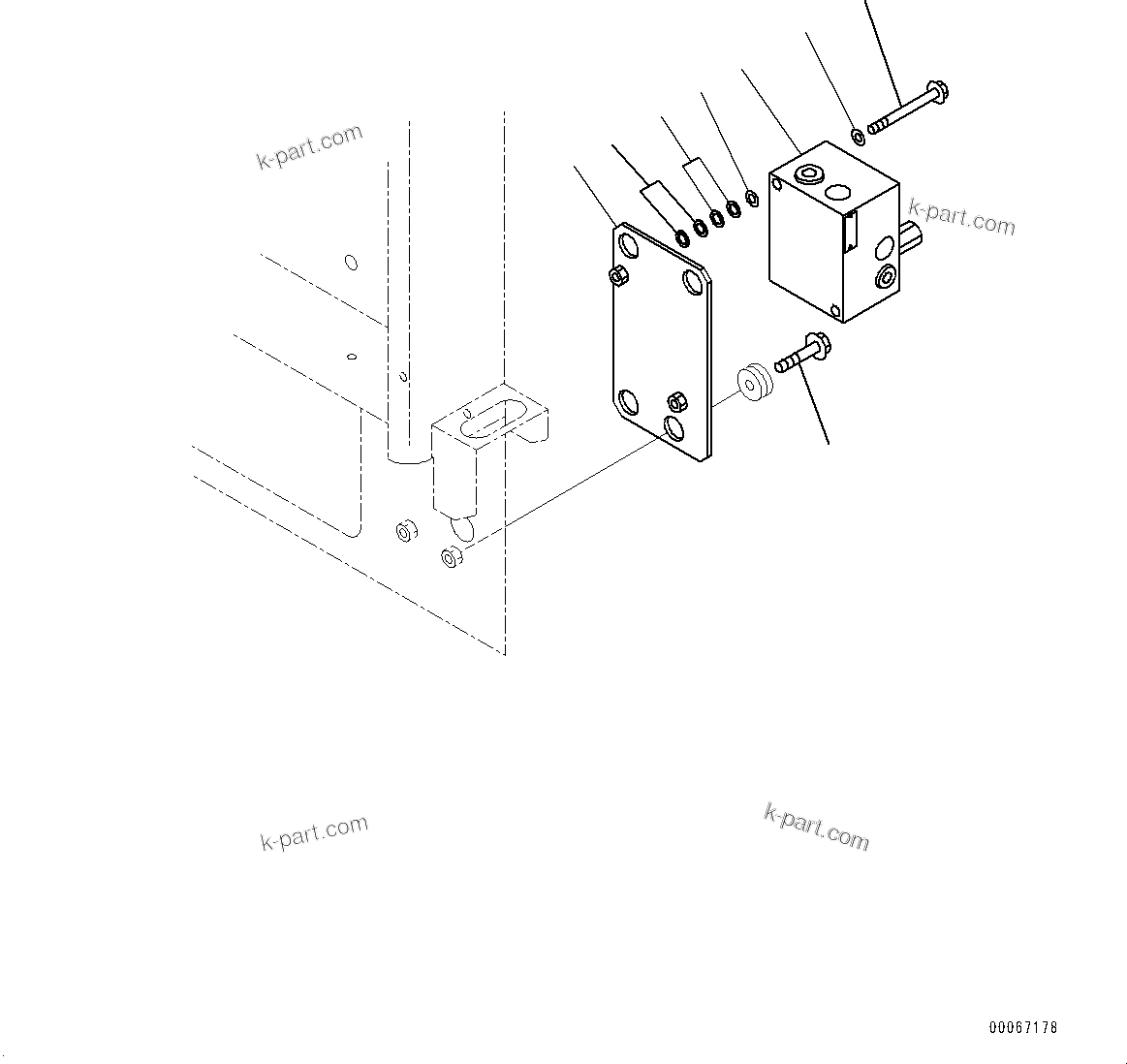 k-part.com

k-part.com

k-part.com

k-part.com

00067178