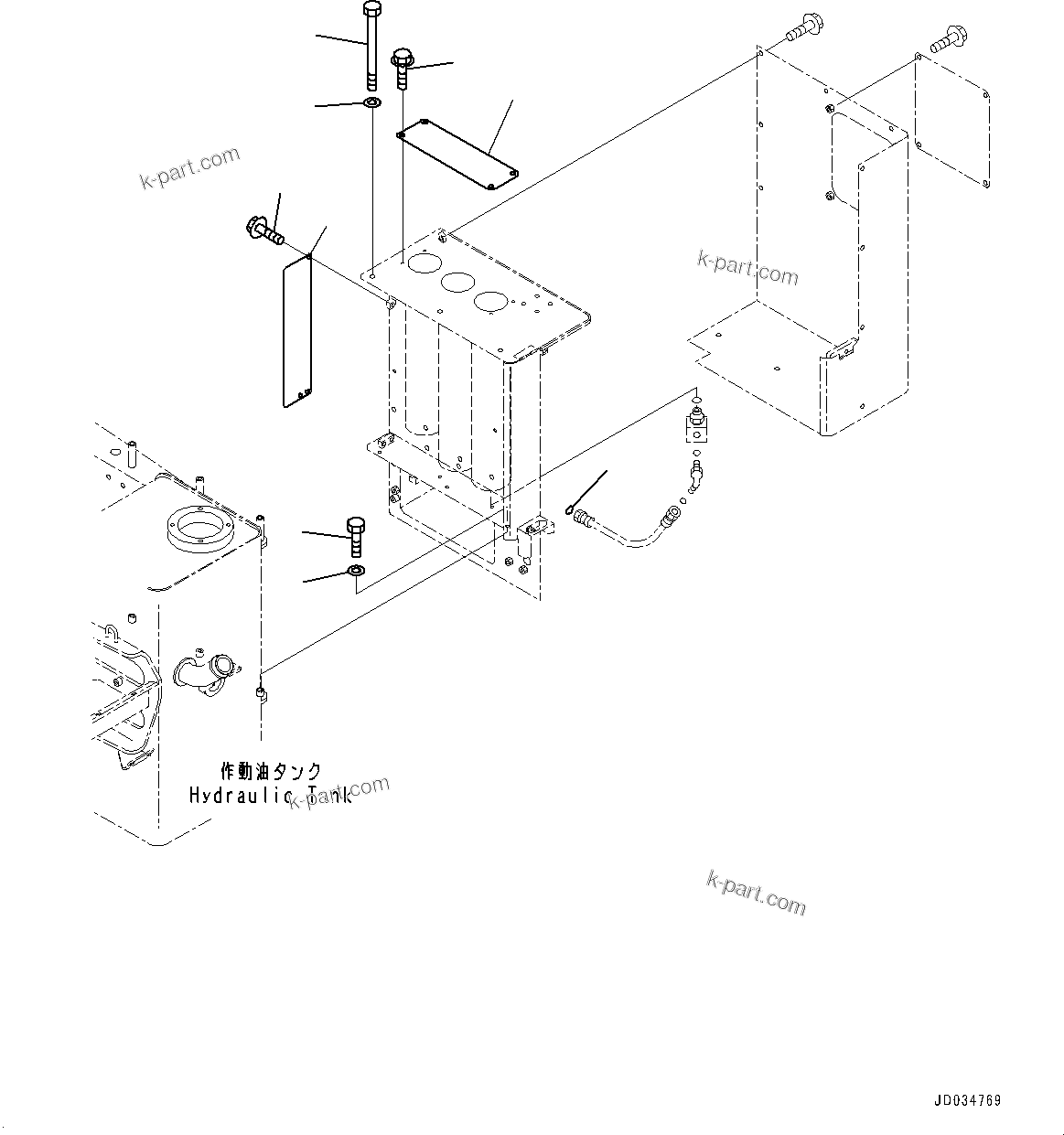 k-part.com

k-part.com

作動油タンク
Hydraulic Tank

k-part.com

k-part.com

JD034769