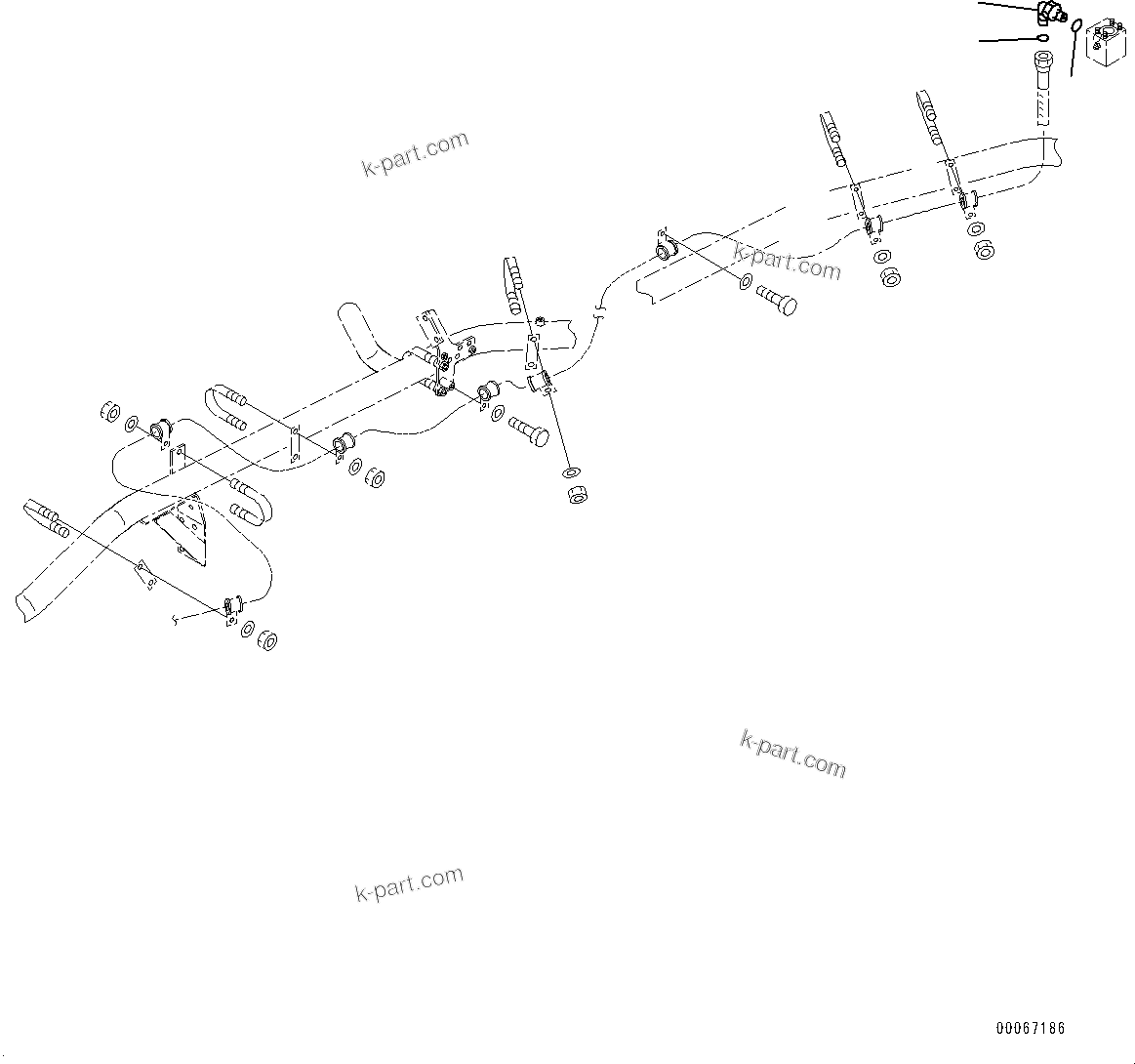 k-part.com

k-part.com

k-part.com

k-part.com

00067186