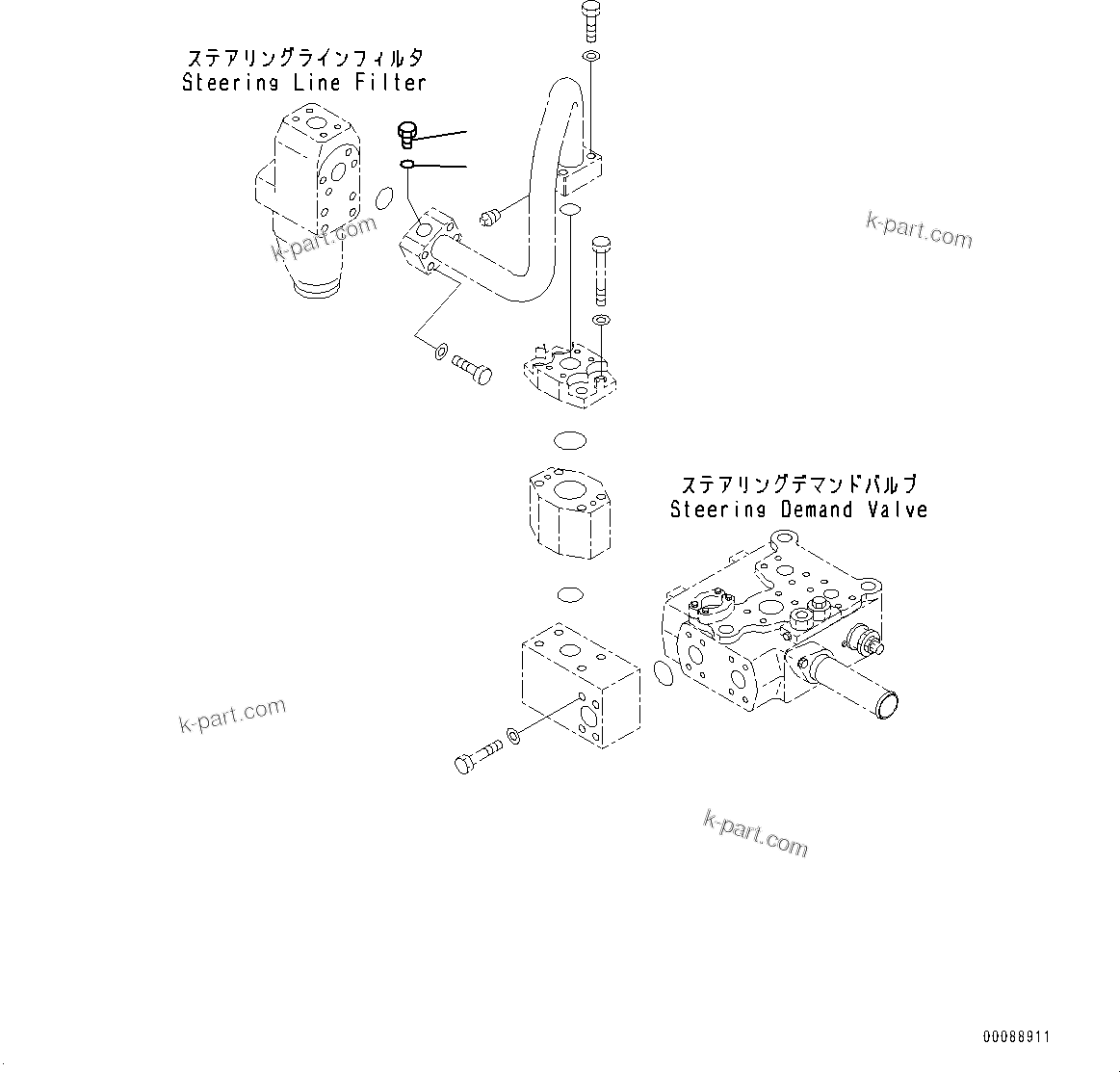 ステアリングラインフィルタ
Steering Line Filter

k-part.com

k-part.com

ステアリングデマンドバルブ
Steering Demand Valve

k-part.com

k-part.com

00088911