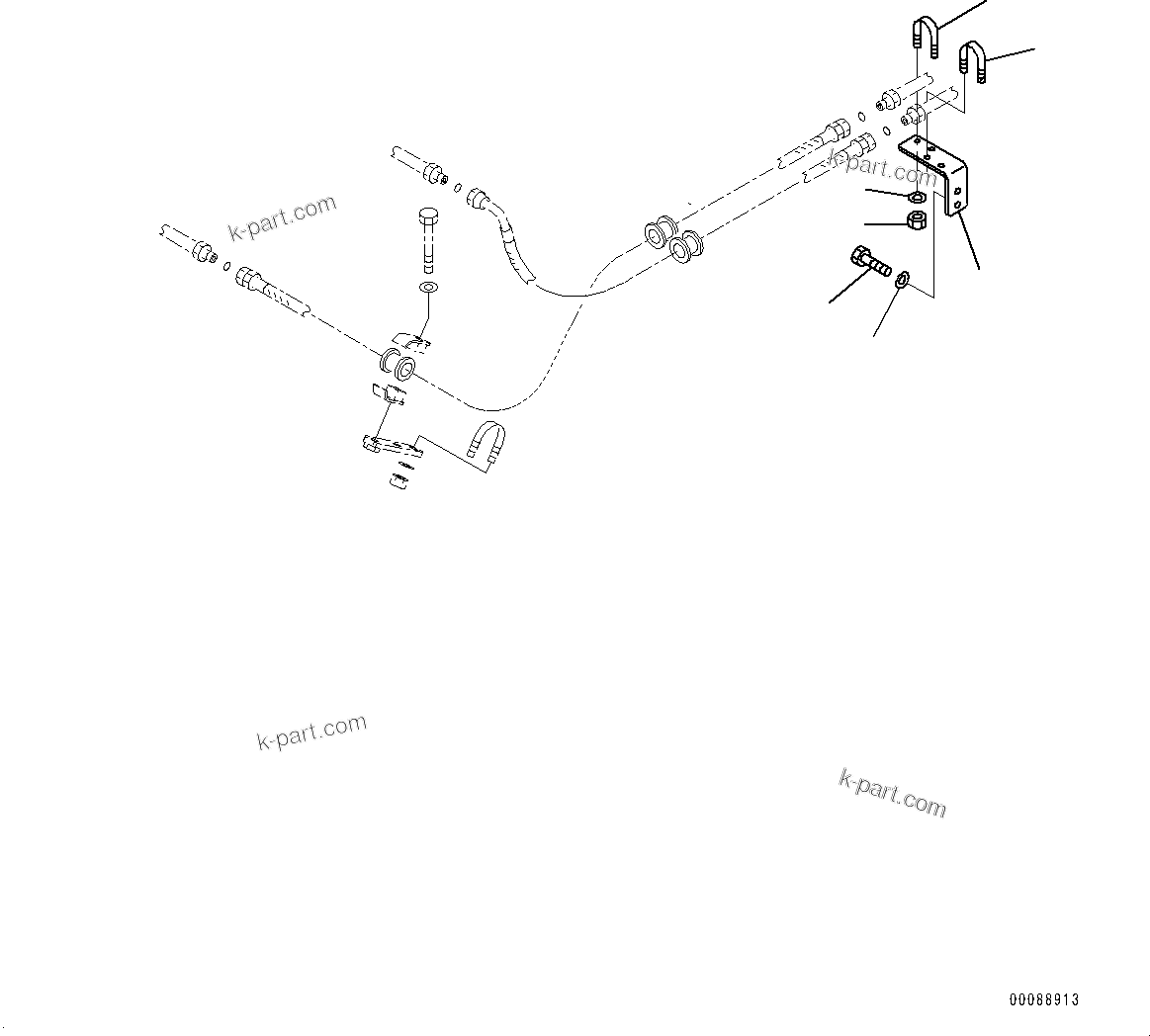 k-part.com

k-part.com

k-part.com

k-part.com

00088913