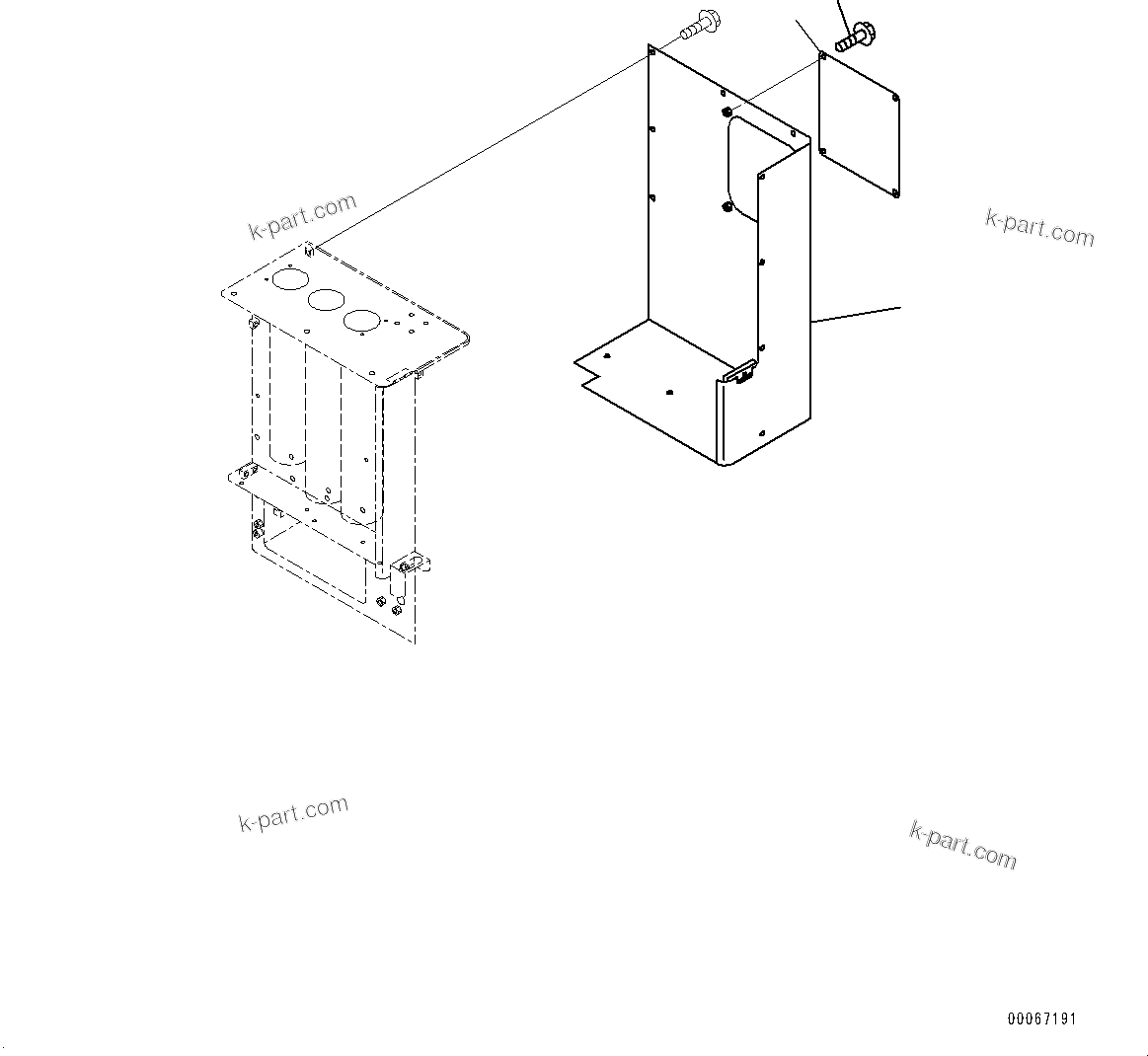 k-part.com

k-part.com

k-part.com

k-part.com

00067191