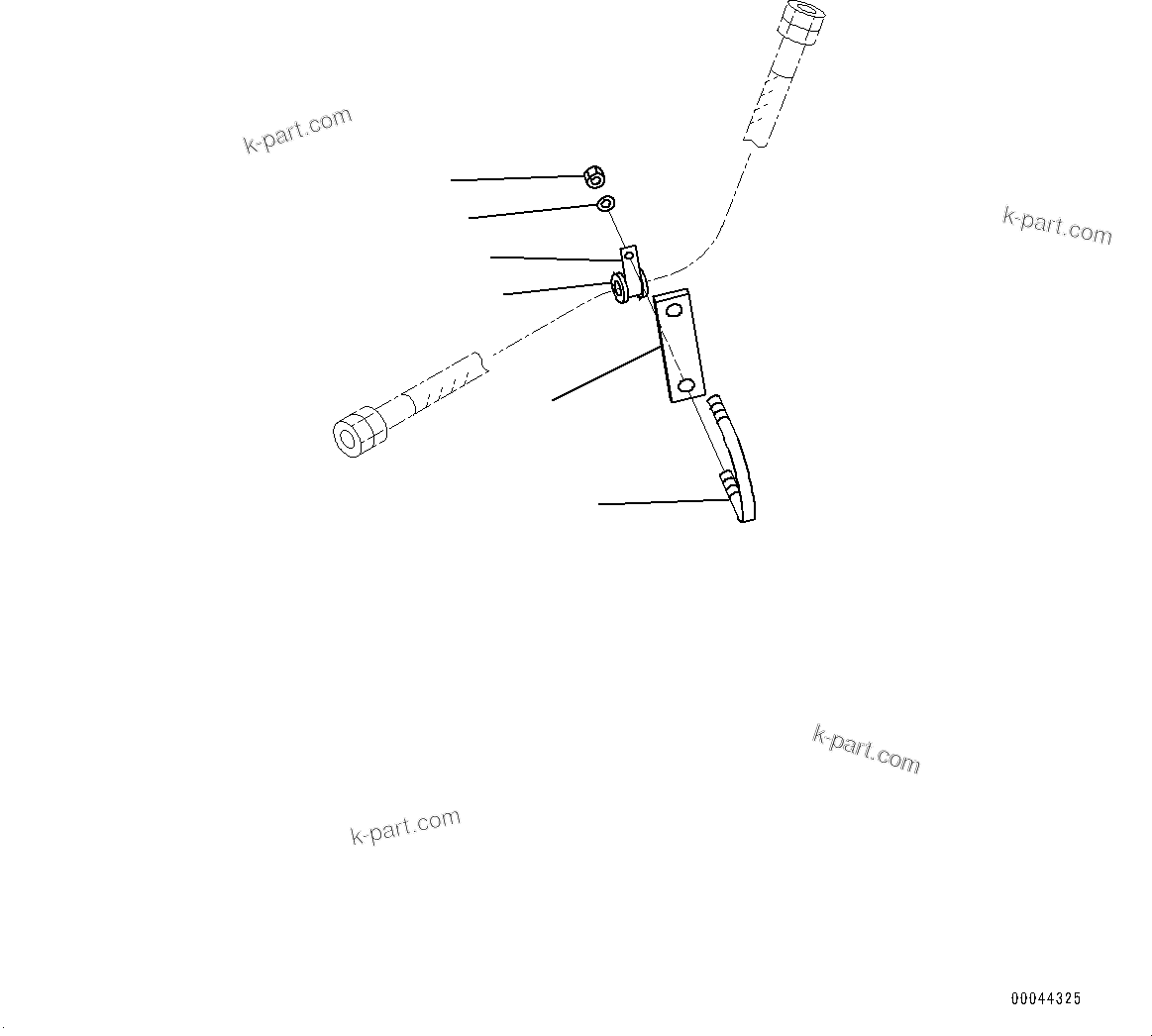 k-part.com

k-part.com

k-part.com

k-part.com

00044325