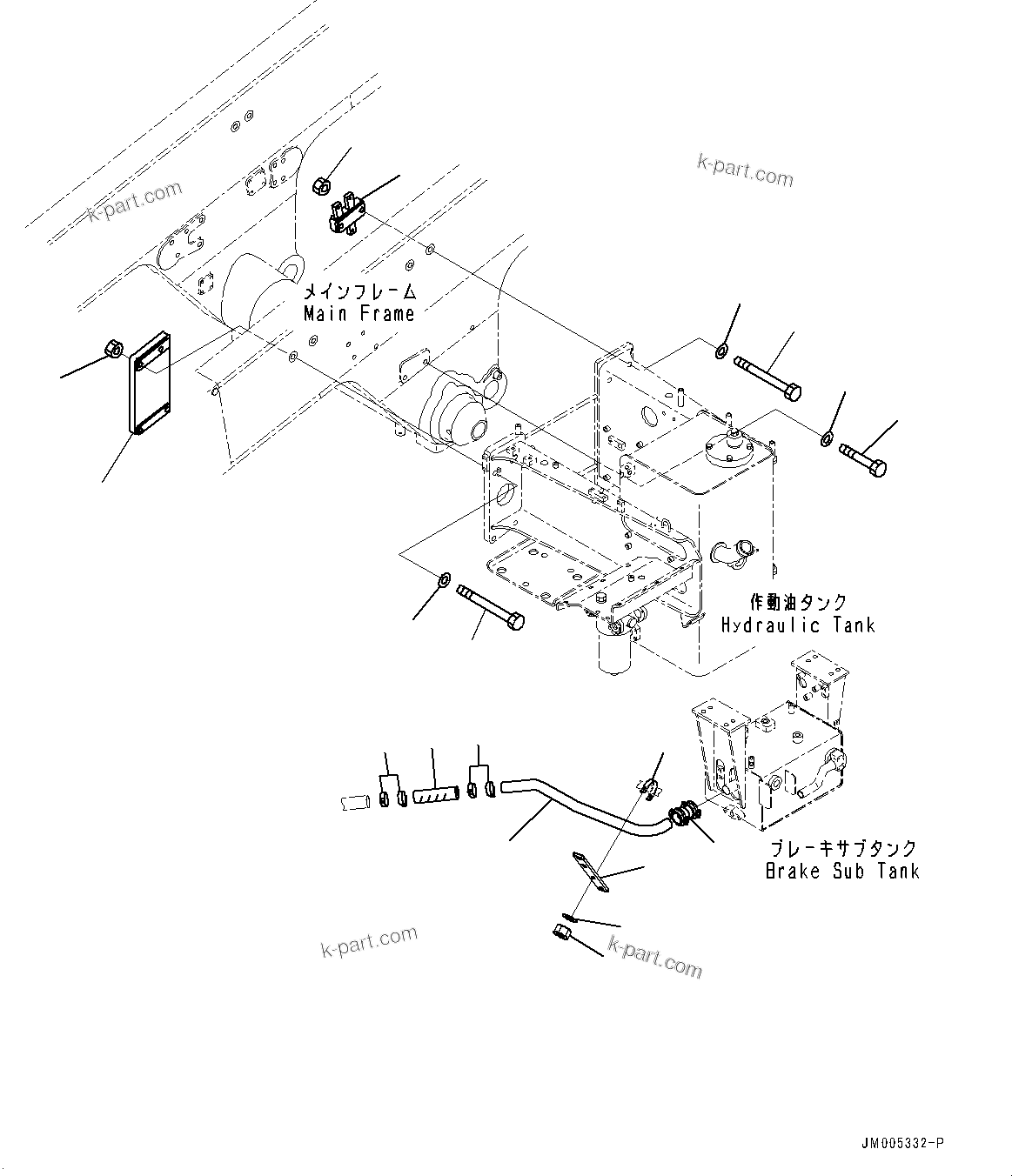 k-part.com

k-part.com

メインフレーム
Main Frame

作動油タンク
Hydraulic Tank

ブレーキサブタンク
Brake Sub Tank

k-part.com

k-part.com

JM005332-P