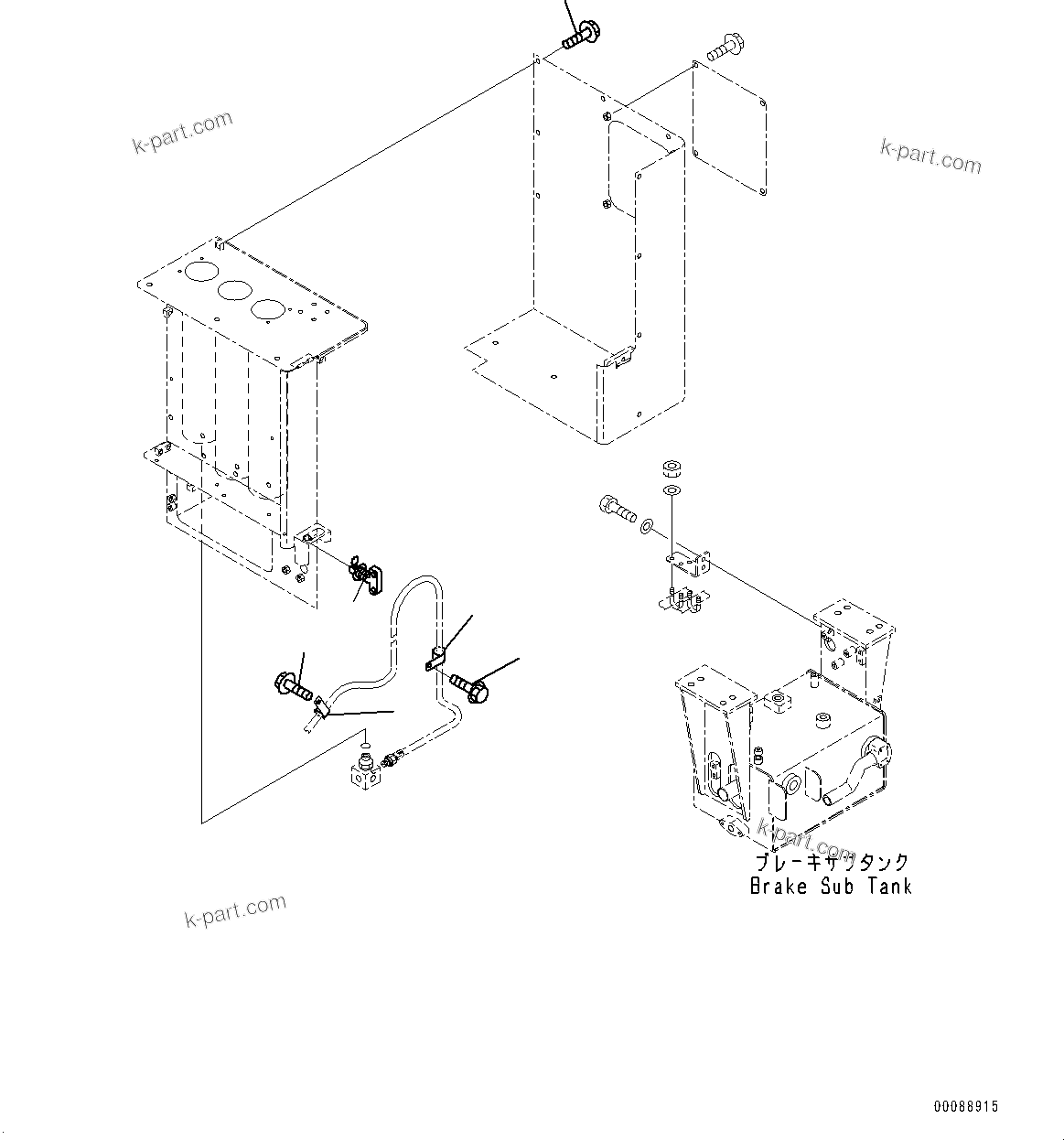 k-part.com

k-part.com

k-part.com

ブレーキサブタンク
Brake Sub Tank

k-part.com

00088915