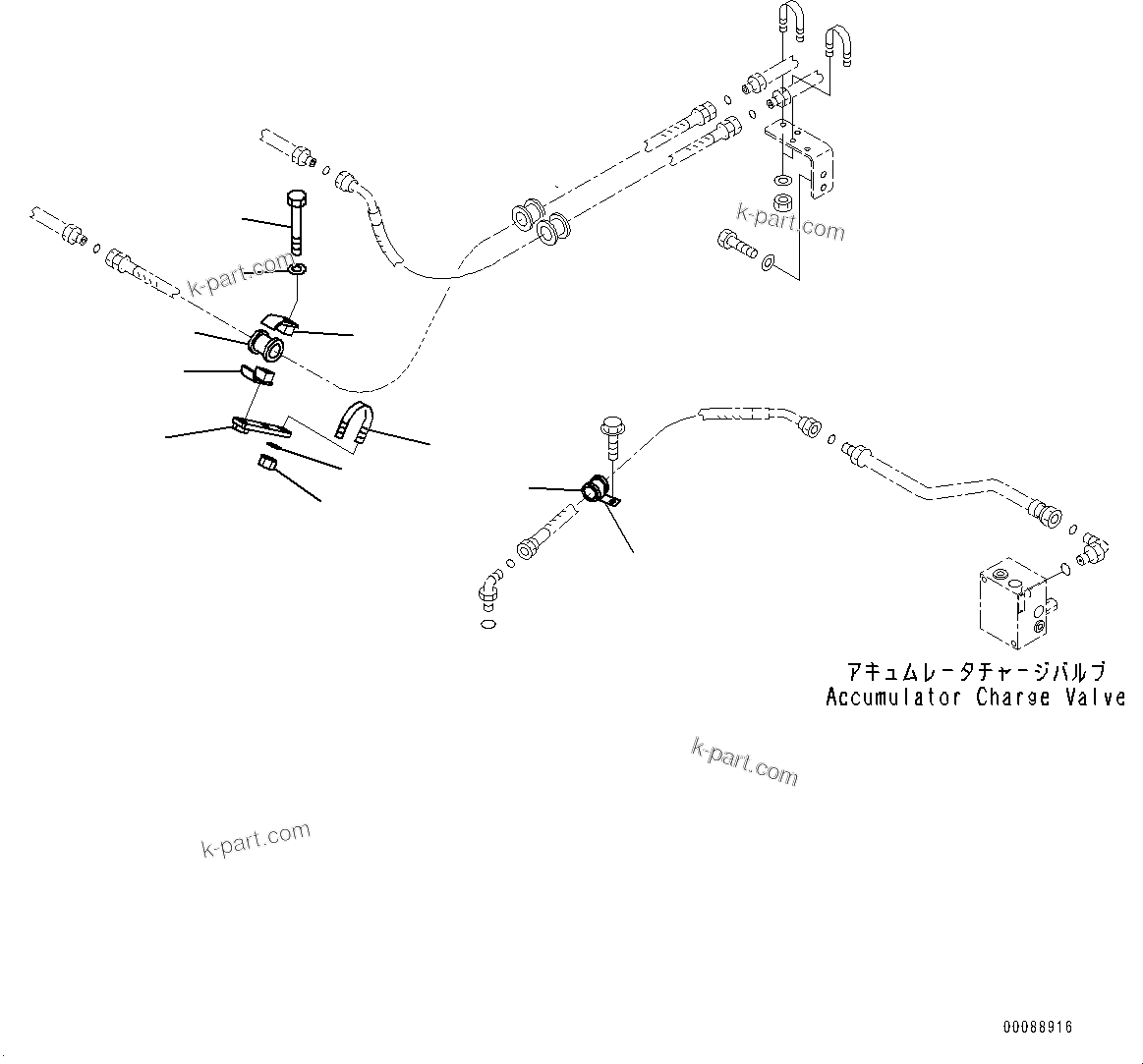 k-part.com

k-part.com

アキュムレータチャージバルブ
Accumulator Charge Valve

k-part.com

k-part.com

00088916