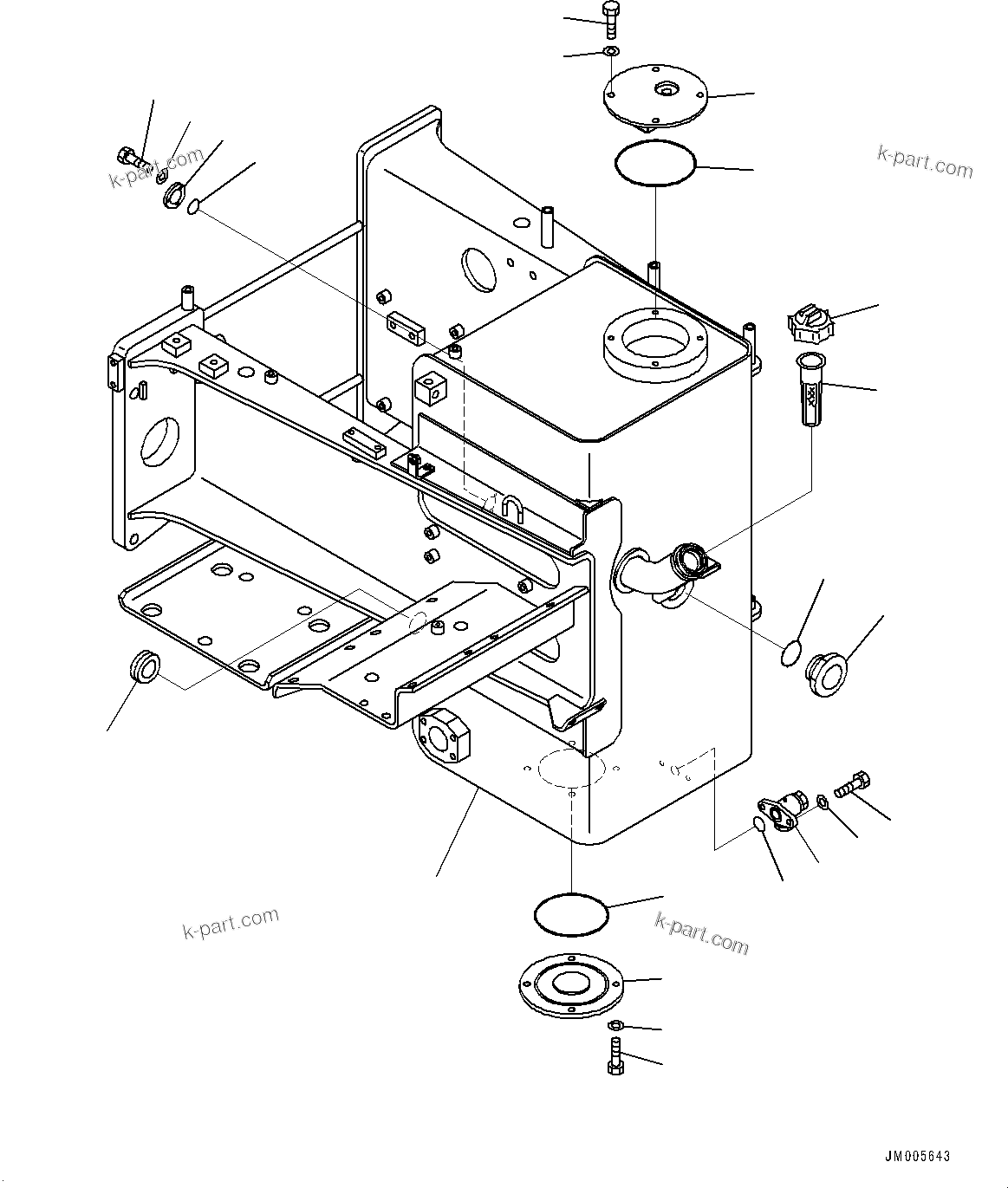 k-part.com

k-part.com

k-part.com

k-part.com

JM005643