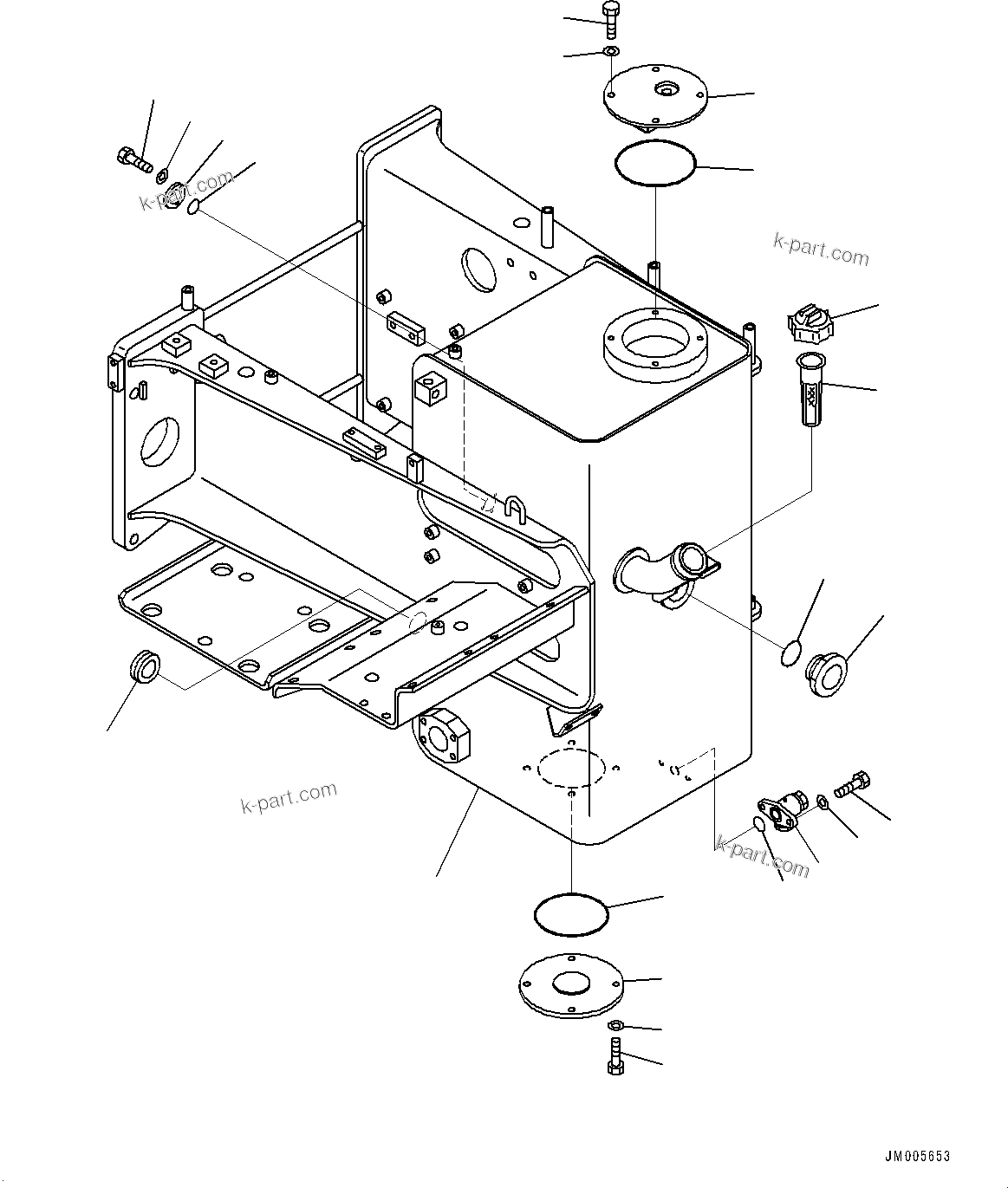 k-part.com
k-part.com
k-part.com
k-part.com
JM005653