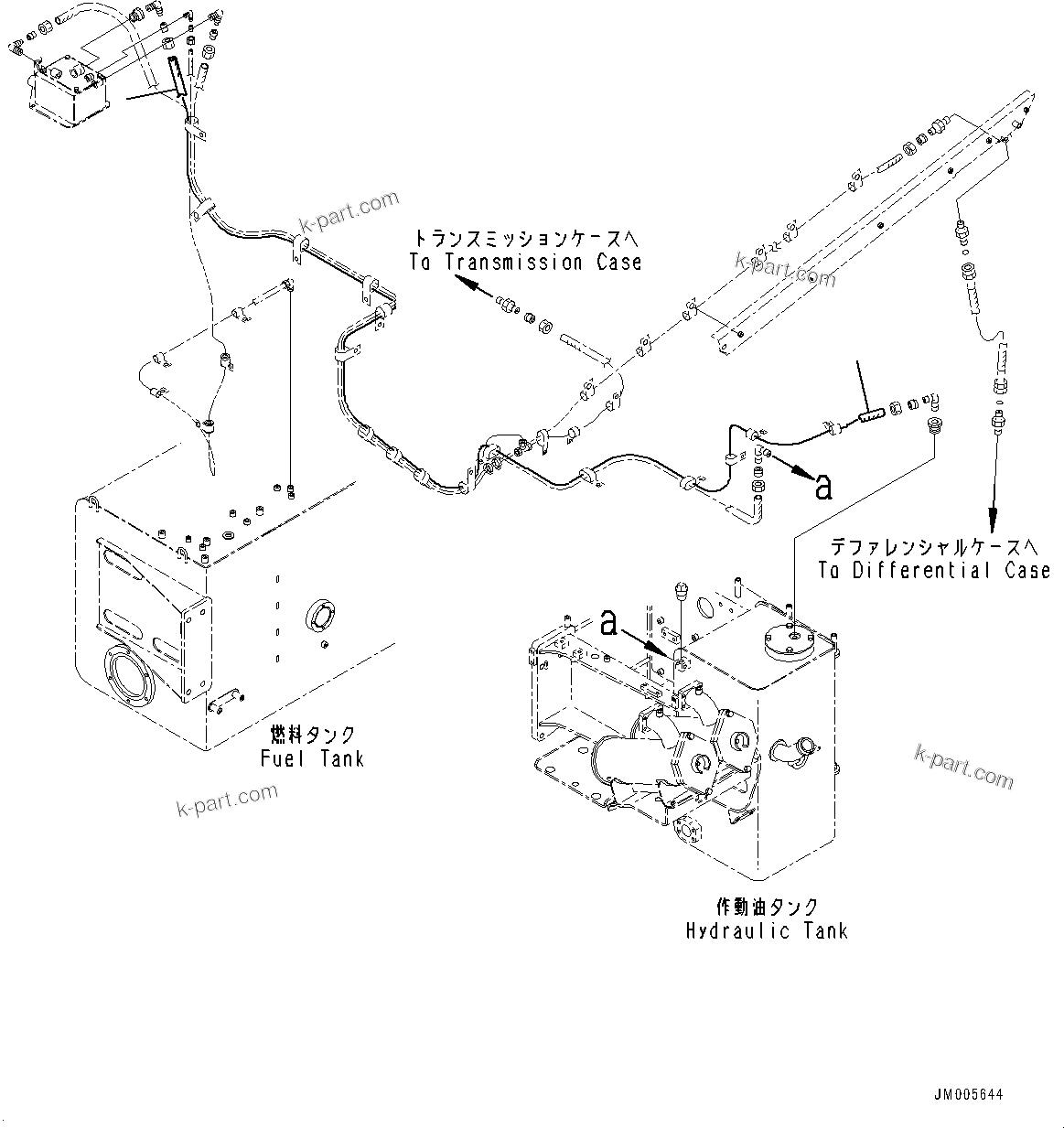 k-part.com

トランスミッションケースへ
To Transmission Case

k-part.com

a

デファレンシャルケースへ
To Differential Case

a

燃料タンク
Fuel Tank

k-part.com

k-part.com

作動油タンク
Hydraulic Tank

JM005644