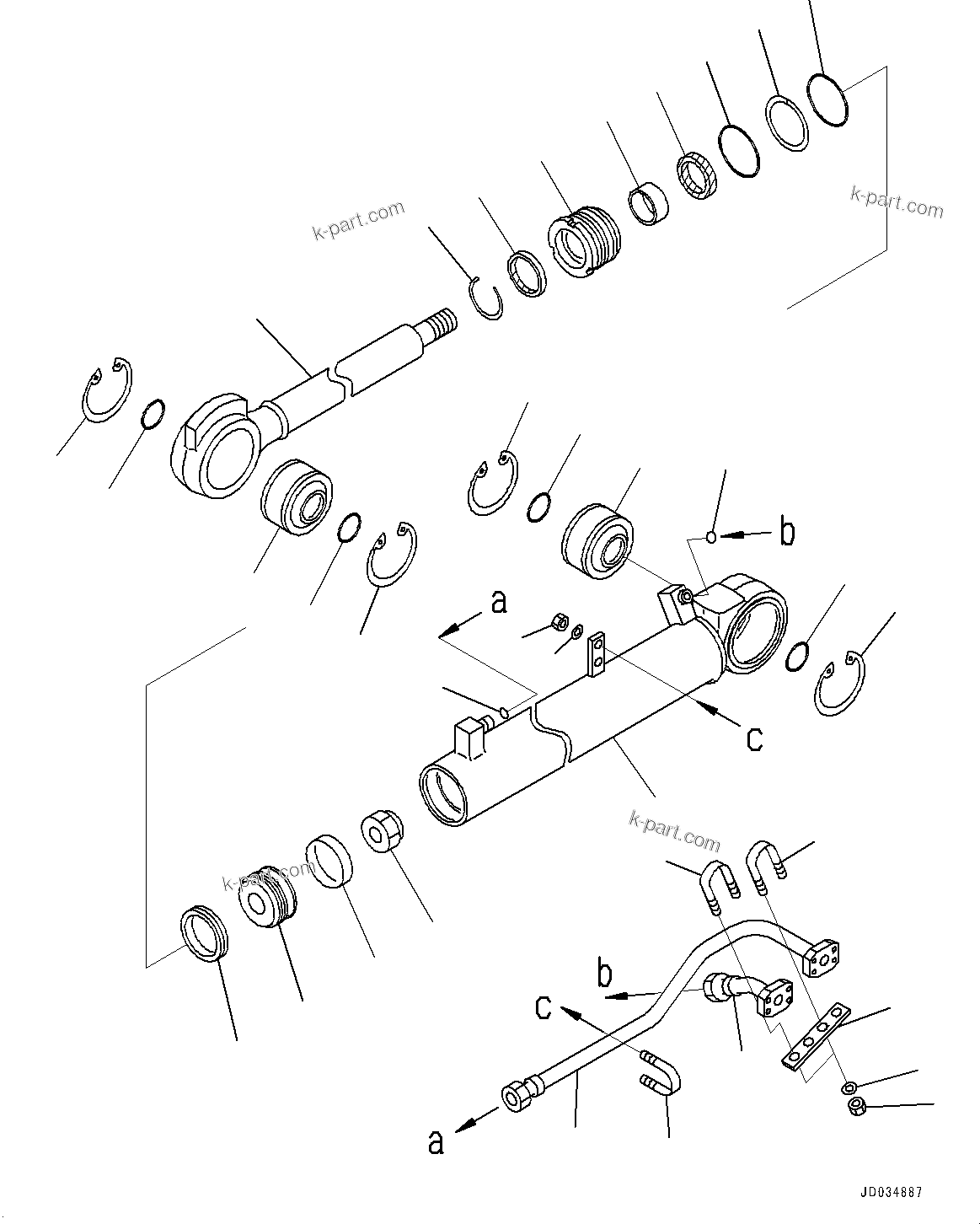 k-part.com

k-part.com

b

a

c

k-part.com

k-part.com

b

c

a

JD034887