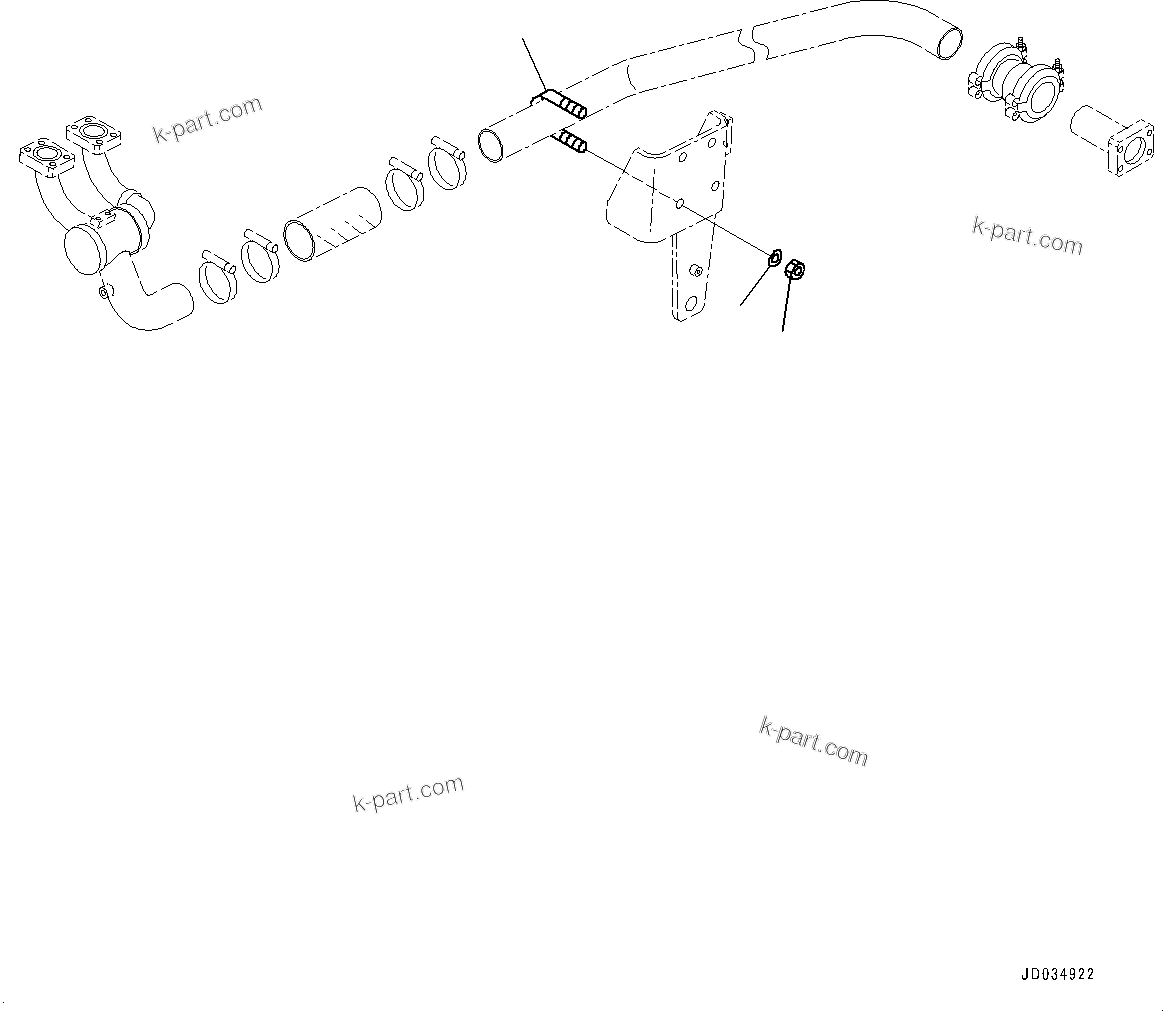 k-part.com

k-part.com

k-part.com

k-part.com

JD034922