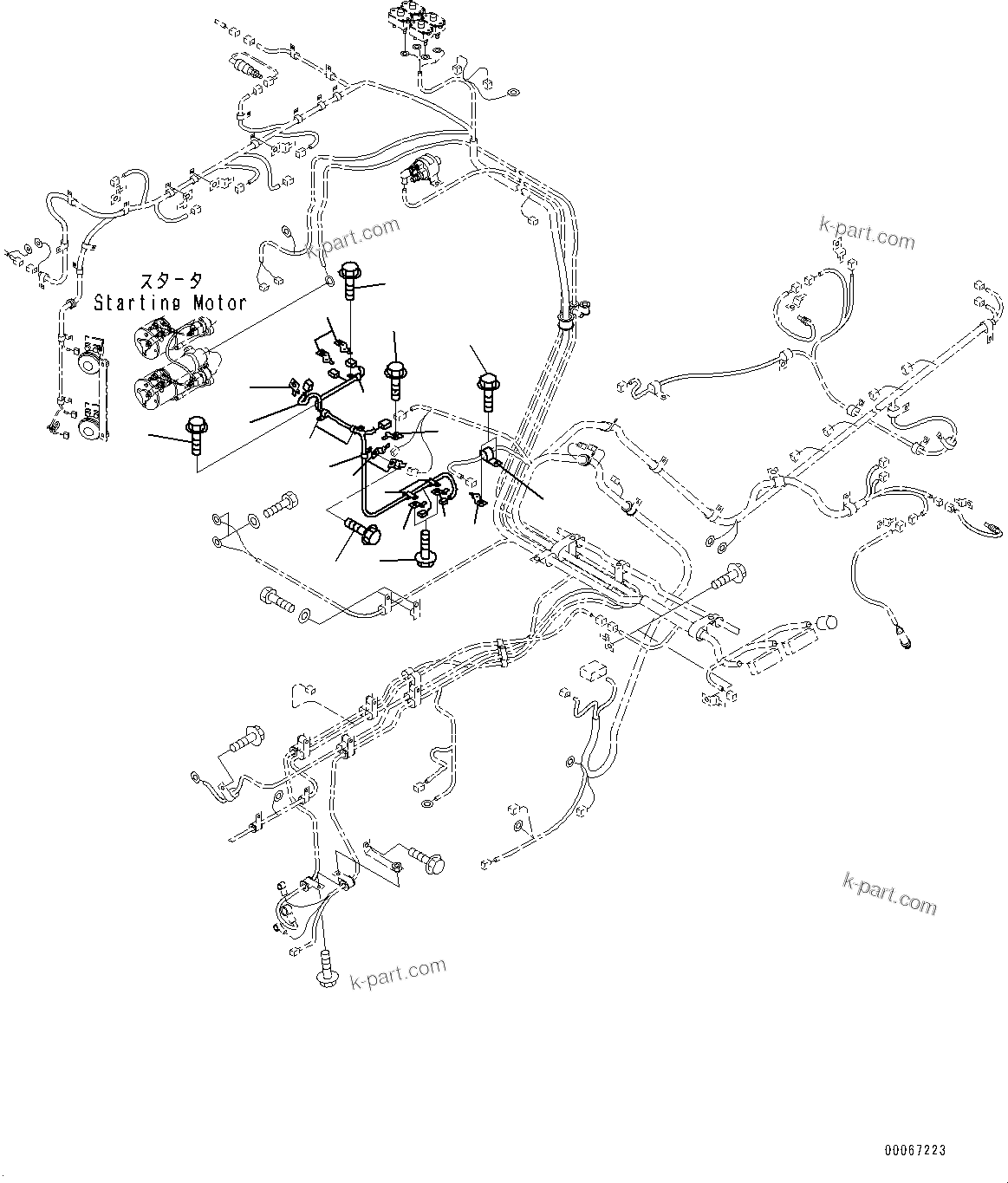 k-part.com

k-part.com

スタータ
Starting Motor

k-part.com

k-part.com

00067223