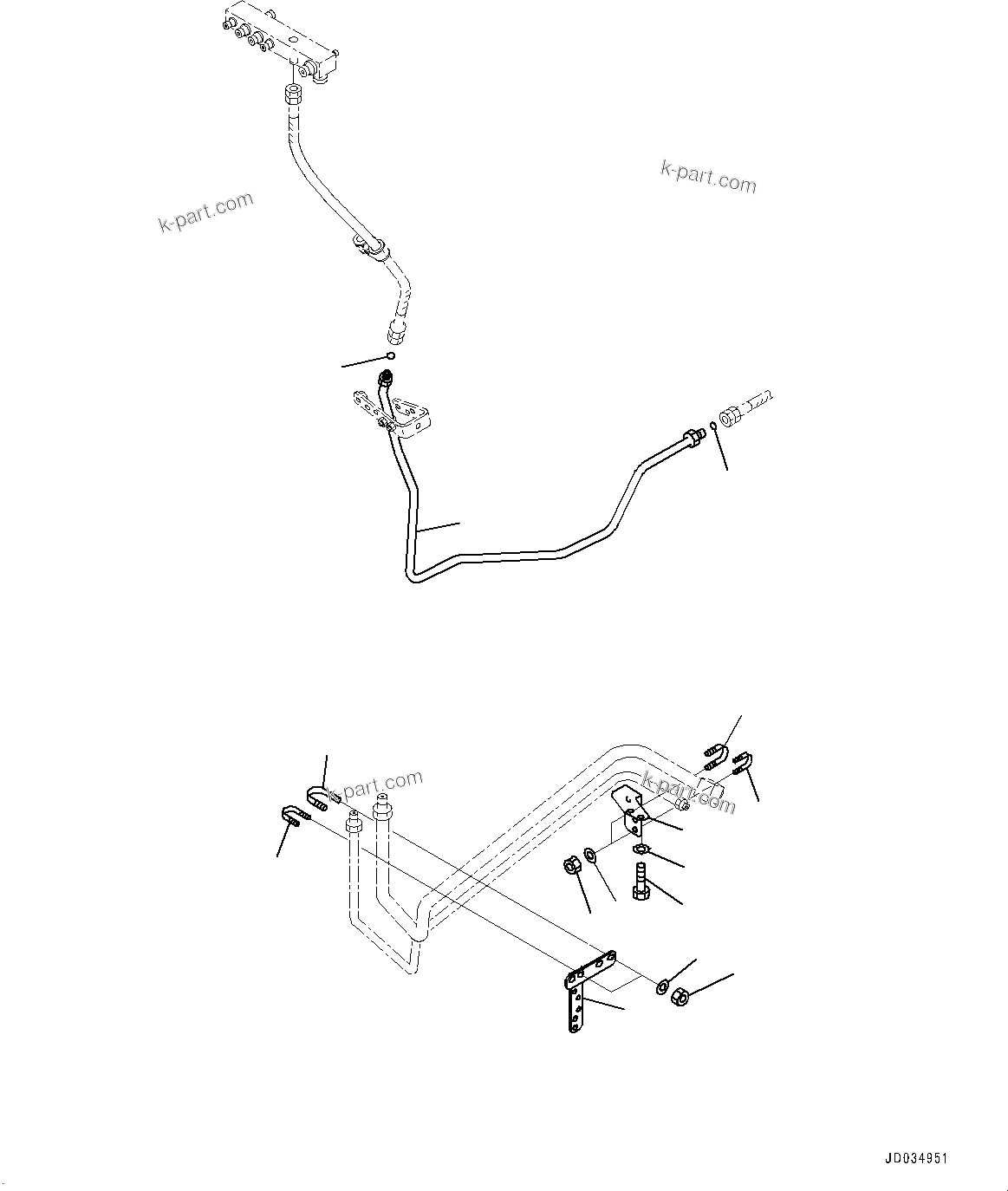 k-part.com

k-part.com

k-part.com

k-part.com

JD034951